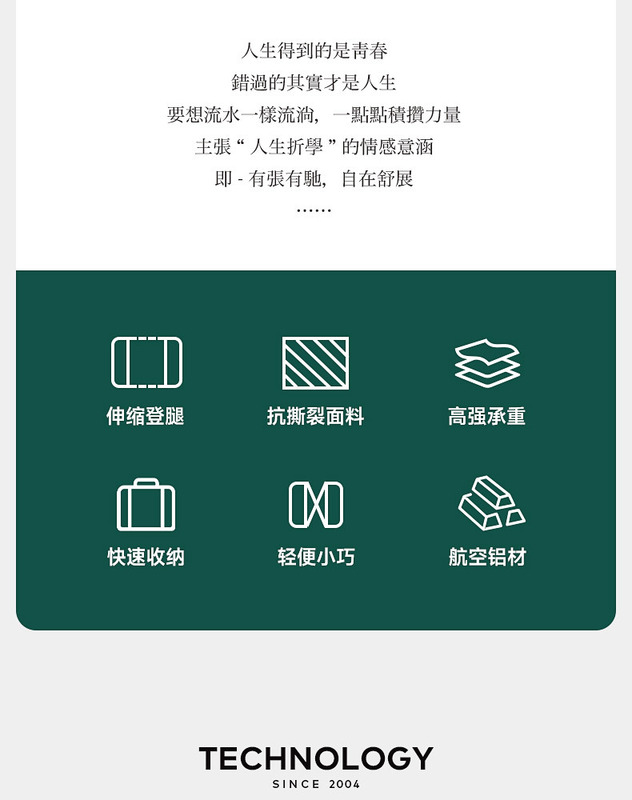 人生得到的是青春

錯過的其實才是人生

要想流水一樣流淌，一點點積攢力量

主張“人生折學”的情感意涵

即 - 有張有馳，自在舒展

……

伸缩登腿

抗撕裂面料

高强承重

快速收纳

轻便小巧

航空铝材

TECHNOLOGY

SINCE 2004