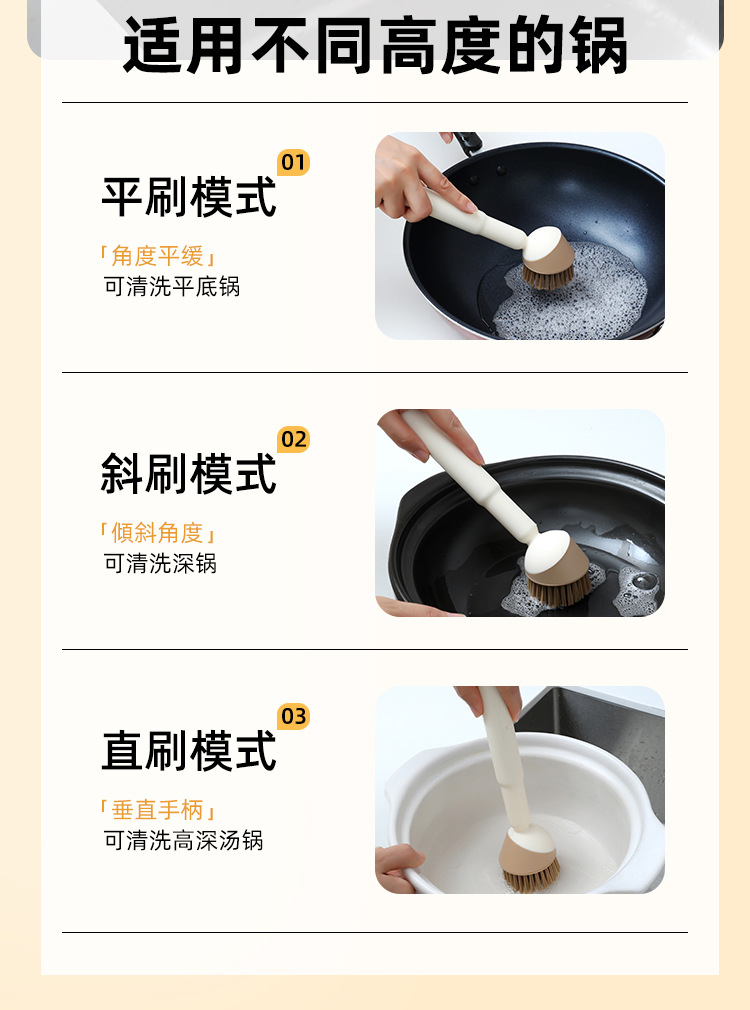 适用不同高度的锅

01
平刷模式
「角度平缓」
可清洗平底锅

02
斜刷模式
「倾斜角度」
可清洗深锅

03
直刷模式
「垂直手柄」
可清洗高深汤锅