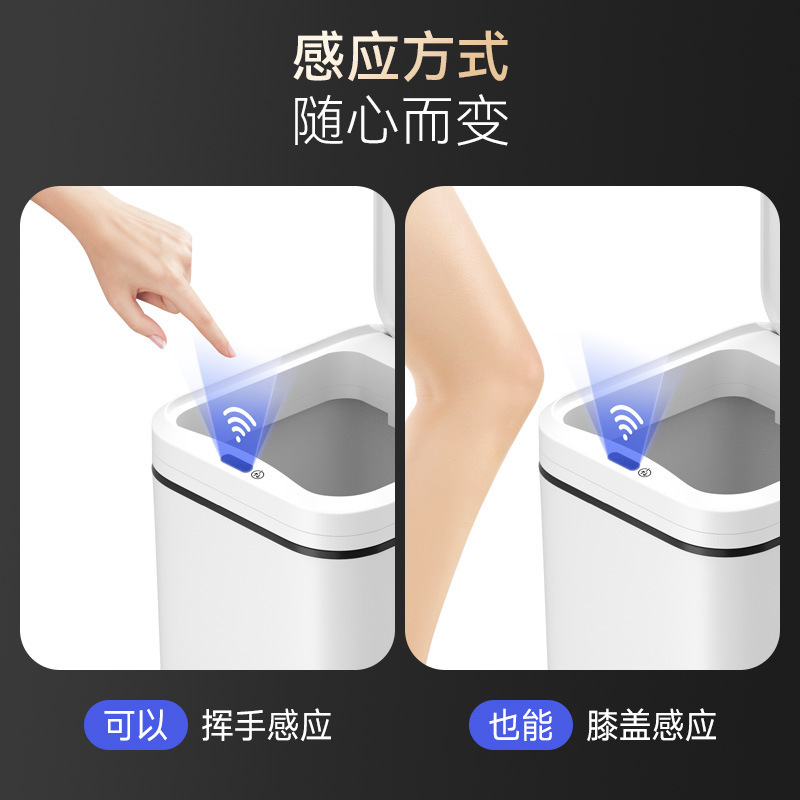 感应方式
随心而变

可以 挥手感应

也能 膝盖感应