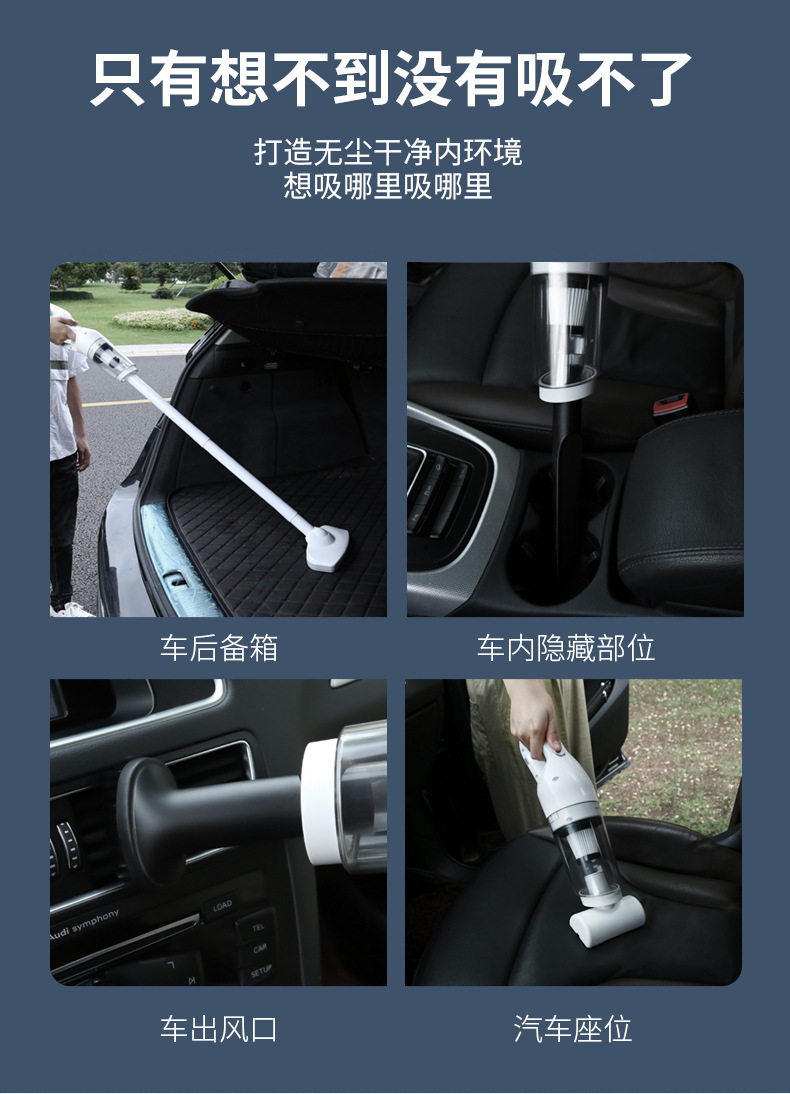 只有想不到没有吸不了

打造无尘干净内环境
想吸哪里吸哪里

车后备箱

车内隐藏部位

Audi symphony
LOAD
TEL
CAR
SETUP

车出风口

汽车座位