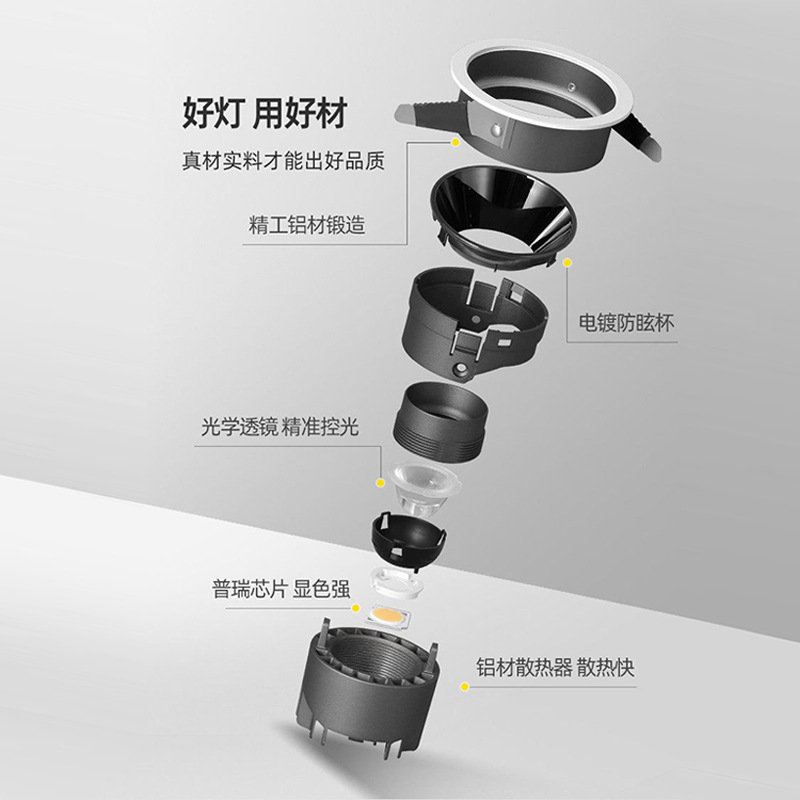 好灯 用好材

真材实料才能出好品质

精工铝材锻造

电镀防眩杯

光学透镜 精准控光

普瑞芯片 显色强

铝材散热器 散热快