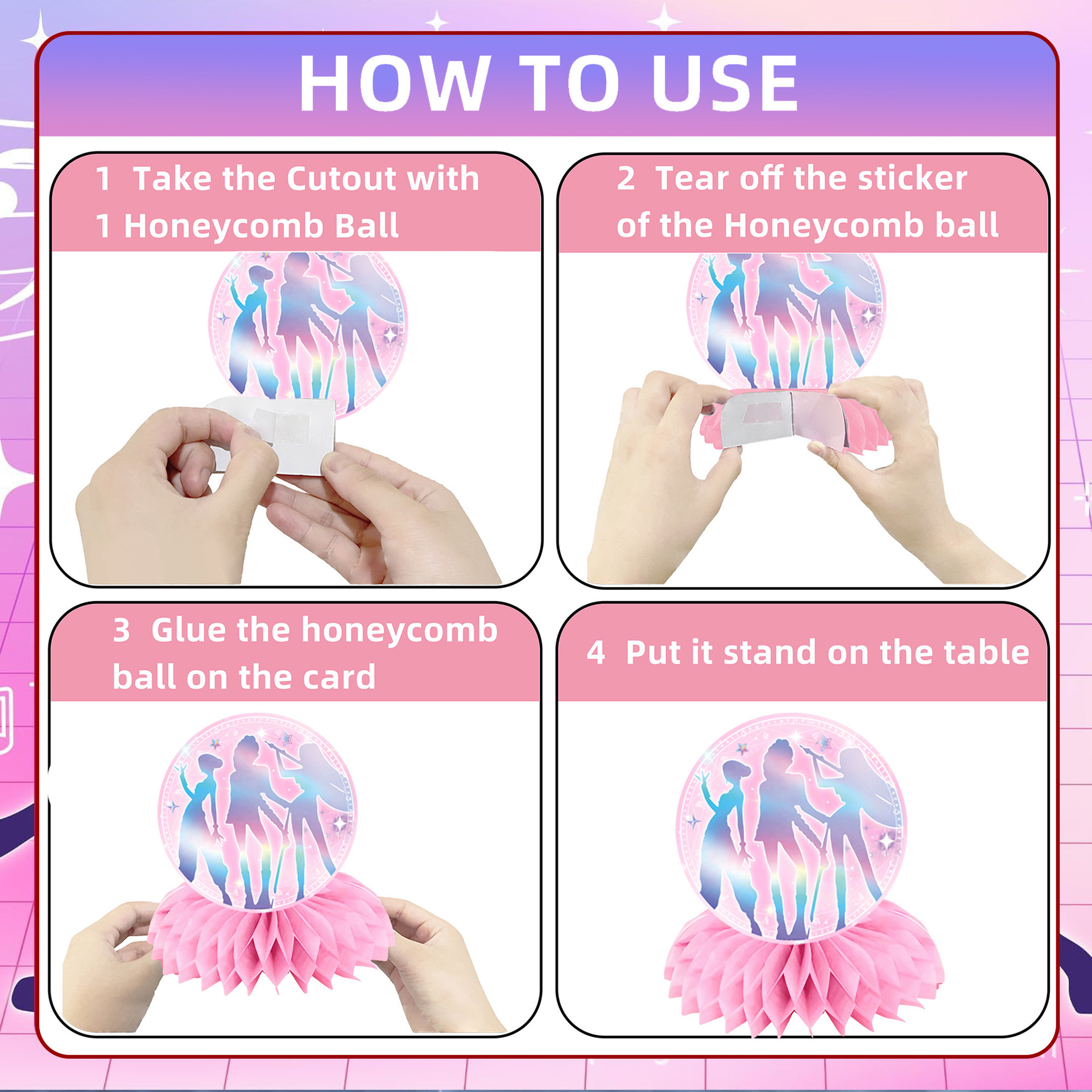 HOW TO USE

1 Take the Cutout with 1 Honeycomb Ball

2 Tear off the sticker of the Honeycomb ball

3 Glue the honeycomb ball on the card

4 Put it stand on the table