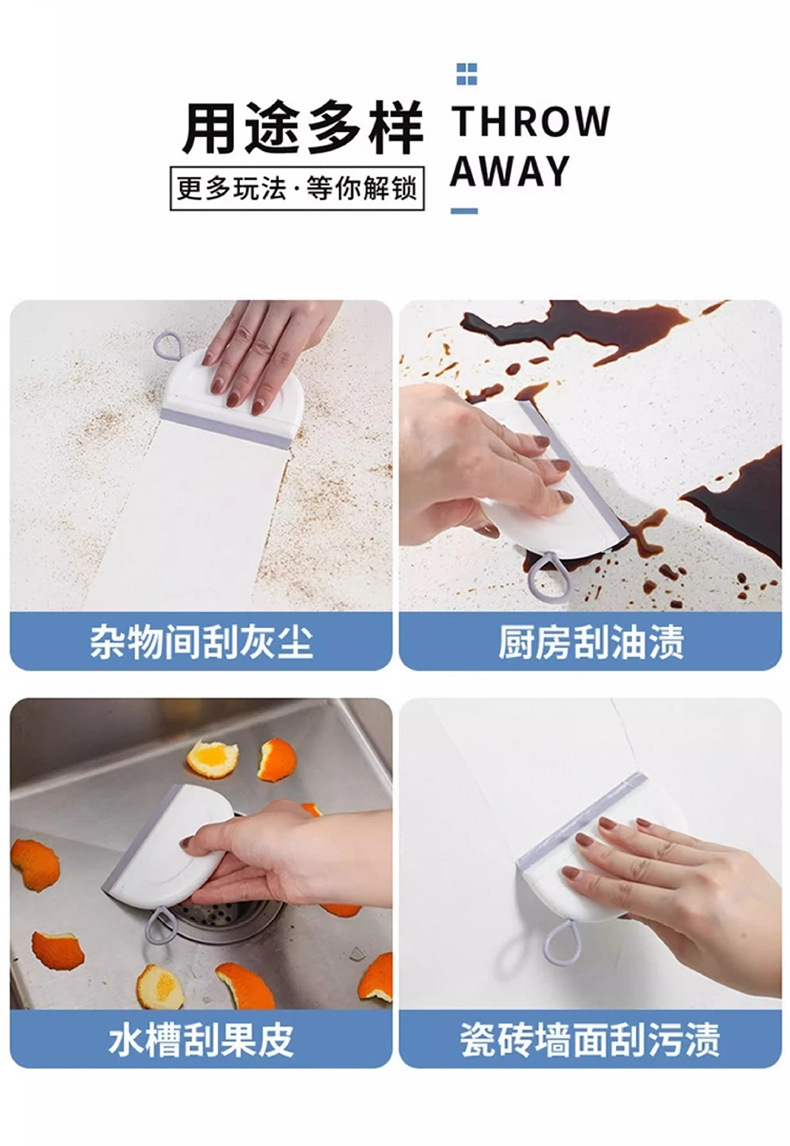 用途多样
更多玩法·等你解锁
THROW AWAY

杂物间刮灰尘

厨房刮油渍

水槽刮果皮

瓷砖墙面刮污渍