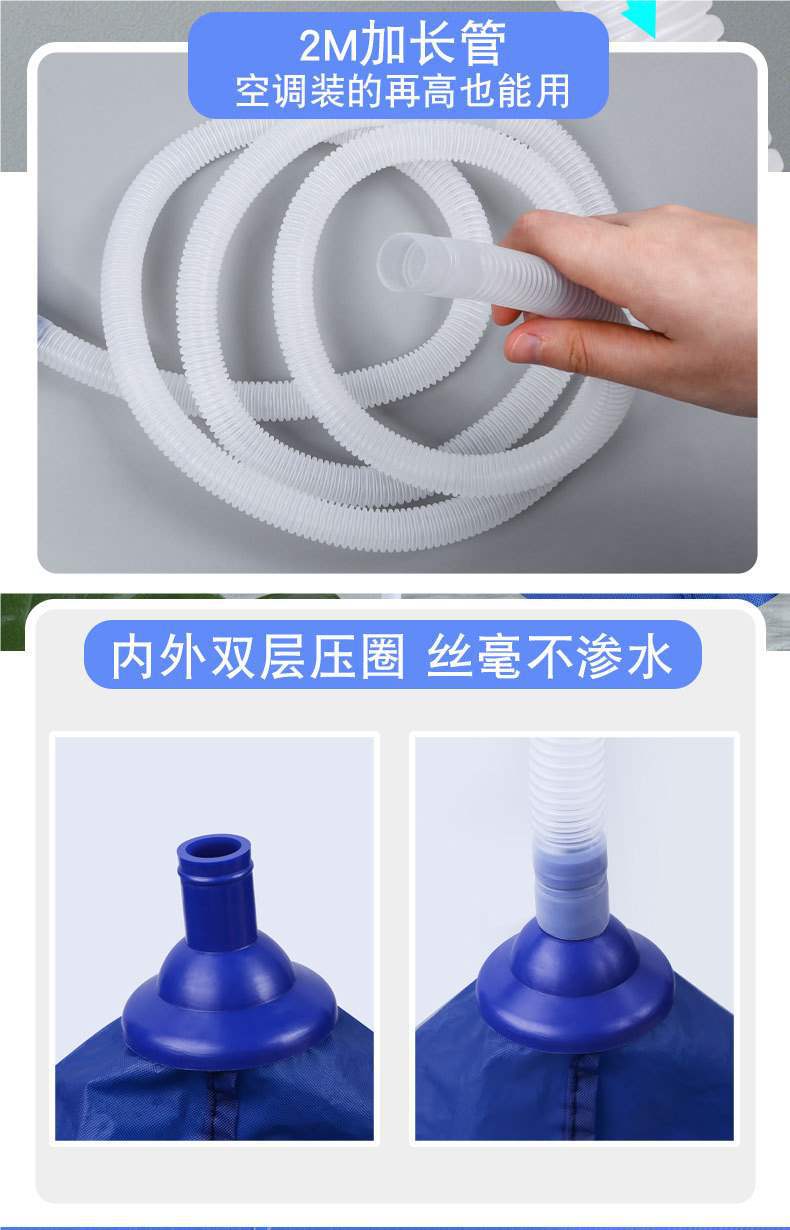 2M加长管
空调装的再高也能用

内外双层压圈 丝毫不渗水