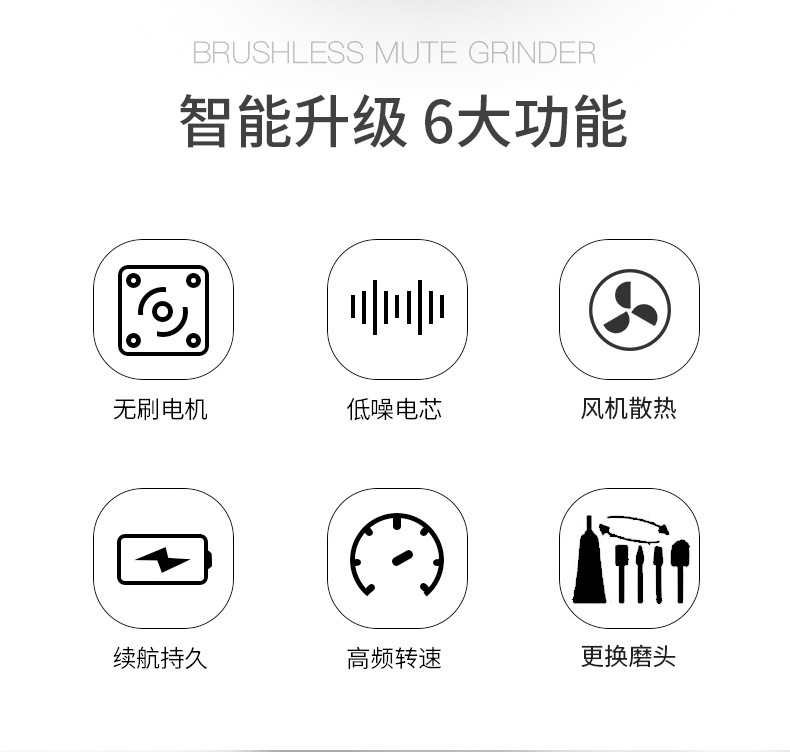 BRUSHLESS MUTE GRINDER

智能升级 6大功能

无刷电机

低噪电芯

风机散热

续航持久

高频转速

更换磨头