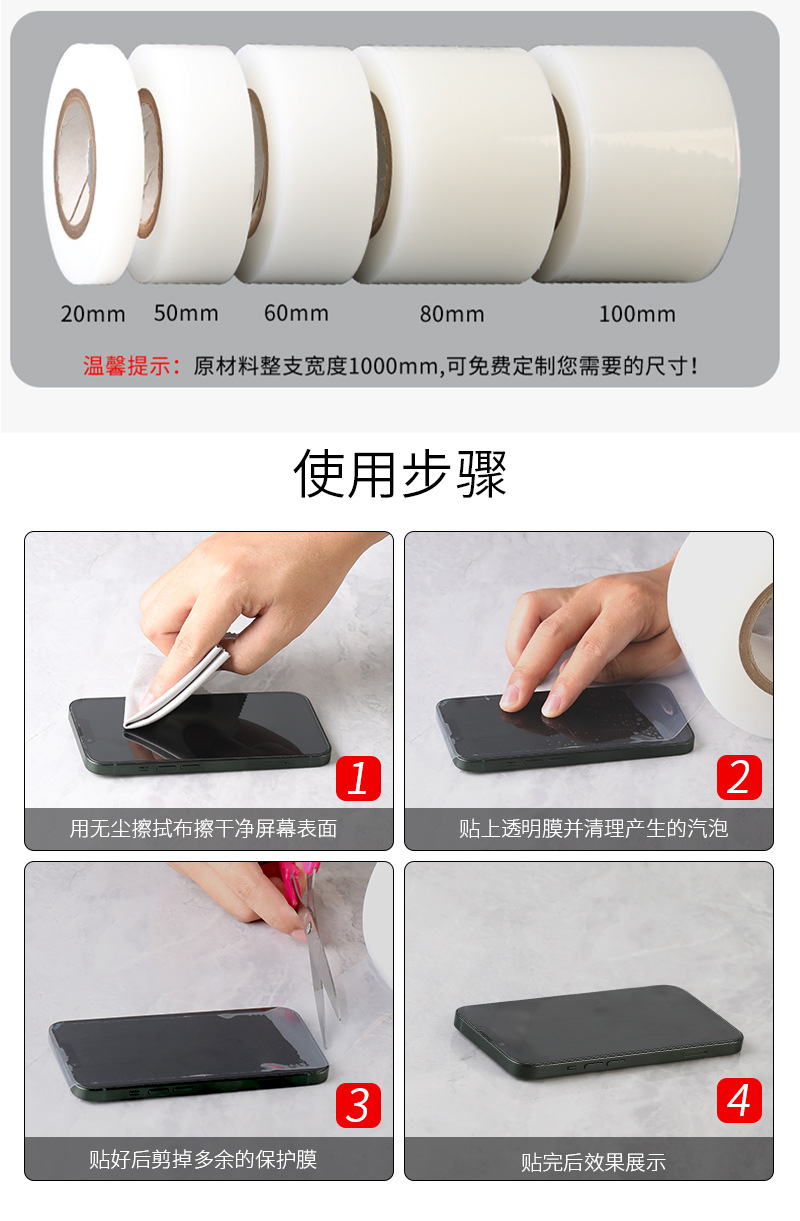 20mm 50mm 60mm 80mm 100mm

温馨提示：原材料整支宽度1000mm,可免费定制您需要的尺寸！

使用步骤

1
用无尘擦拭布擦干净屏幕表面

2
贴上透明膜并清理产生的汽泡

3
贴好后剪掉多余的保护膜

4
贴完后效果展示