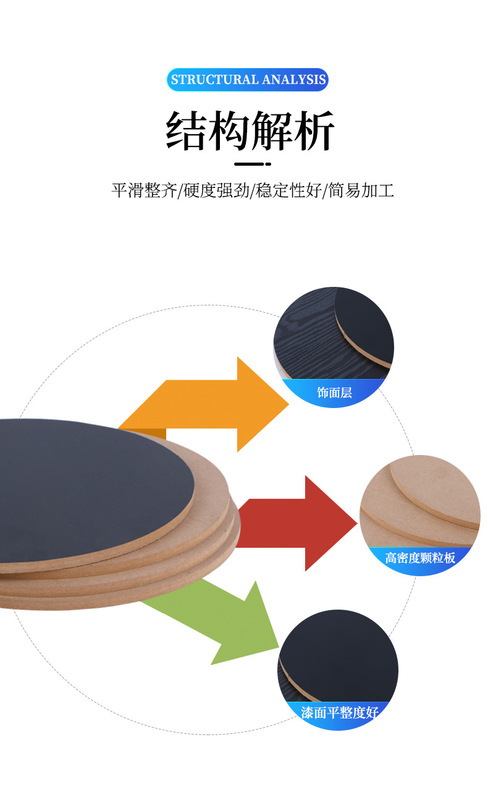 STRUCTURAL ANALYSIS

结构解析

平滑整齐/硬度强劲/稳定性好/简易加工

饰面层

高密度颗粒板

漆面平整度好