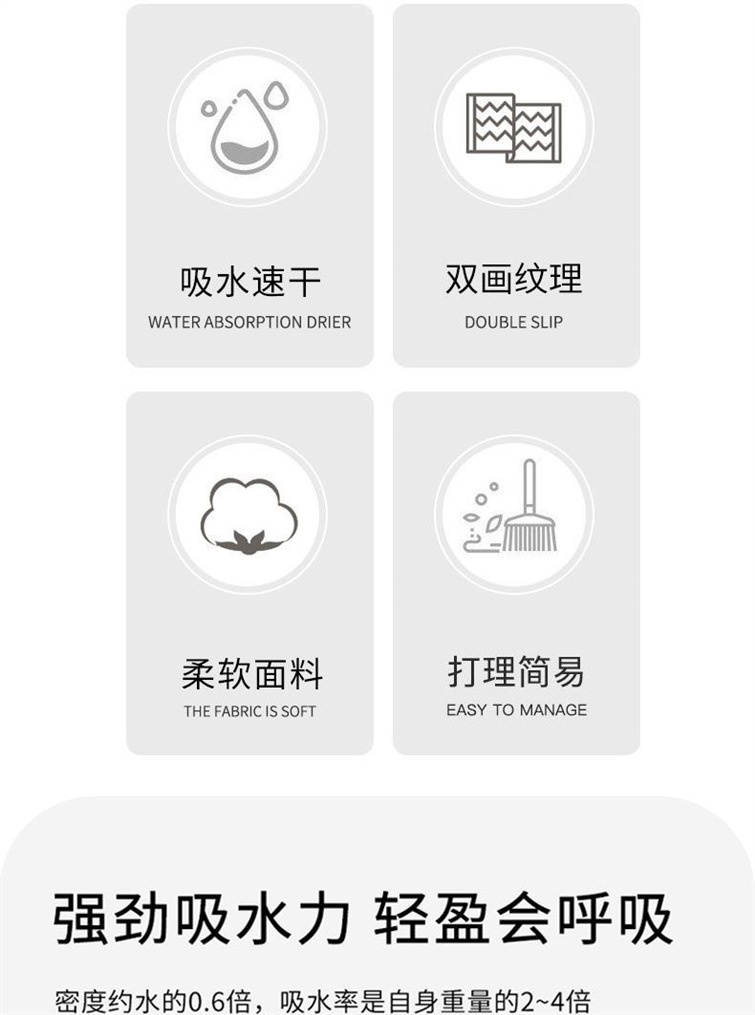 吸水速干
WATER ABSORPTION DRIER

双画纹理
DOUBLE SLIP

柔软面料
THE FABRIC IS SOFT

打理简易
EASY TO MANAGE

强劲吸水力 轻盈会呼吸

密度约水的0.6倍，吸水率是自身重量的2~4倍