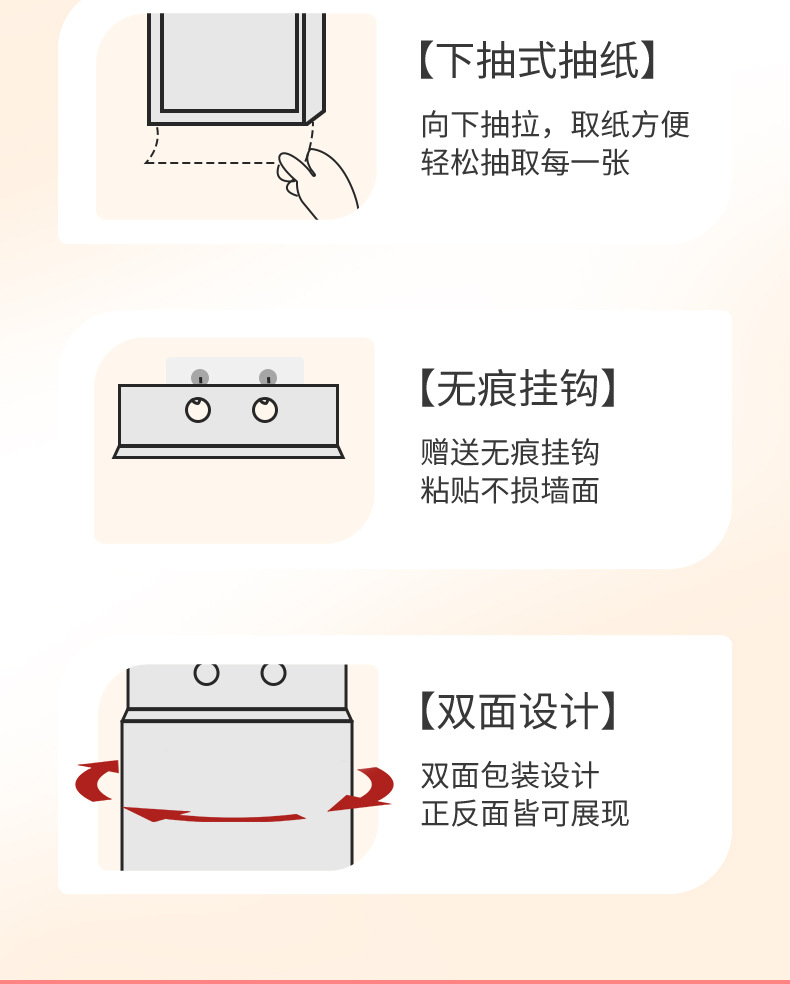 【下抽式抽纸】

向下抽拉，取纸方便
轻松抽取每一张

【无痕挂钩】

赠送无痕挂钩
粘贴不损墙面

【双面设计】

双面包装设计
正反面皆可展现