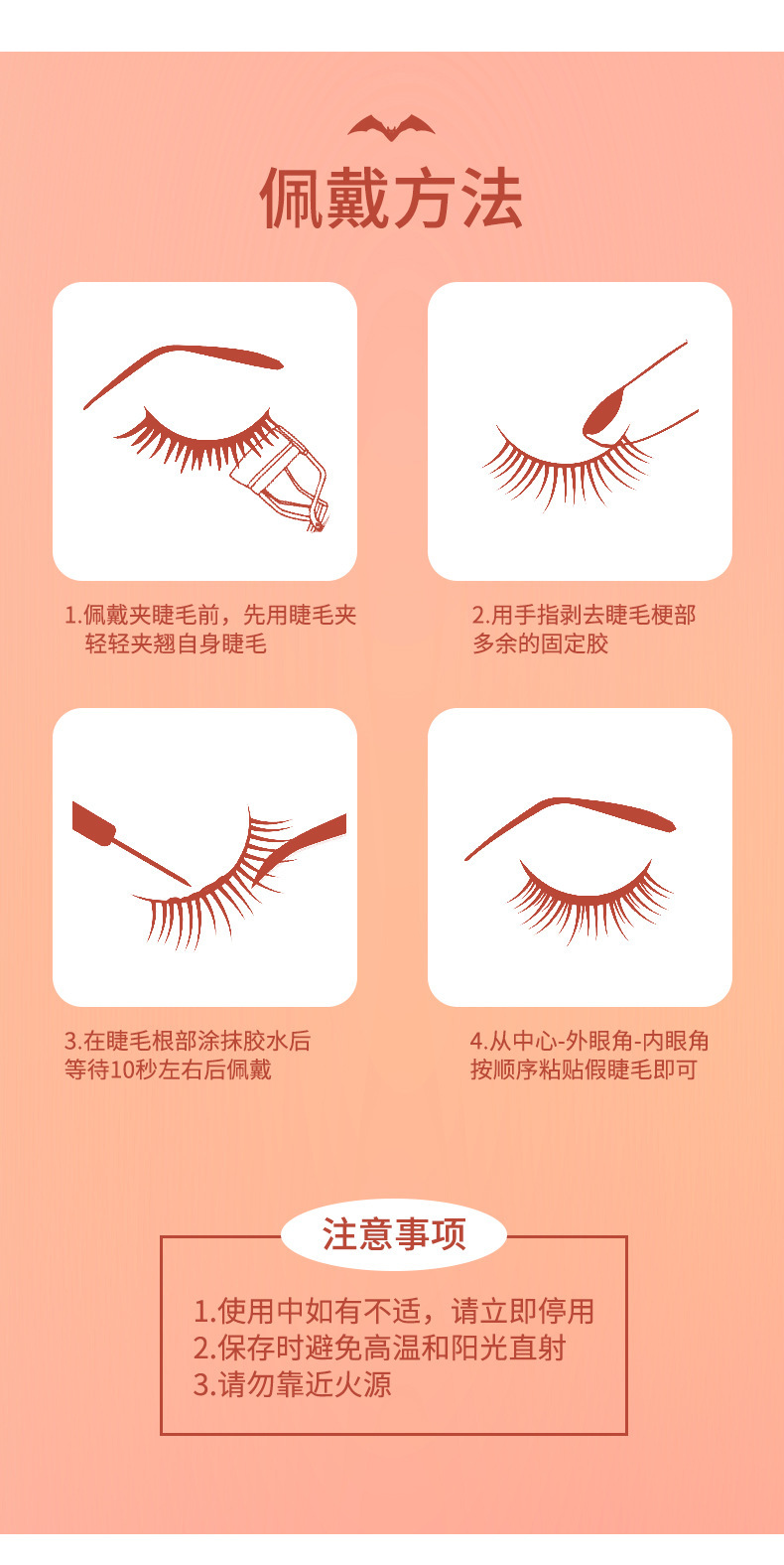 佩戴方法

1.佩戴夹睫毛前，先用睫毛夹轻轻夹翘自身睫毛

2.用手指剥去睫毛梗部多余的固定胶

3.在睫毛根部涂抹胶水后等待10秒左右后佩戴

4.从中心-外眼角-内眼角按顺序粘贴假睫毛即可

注意事项

1.使用中如有不适，请立即停用
2.保存时避免高温和阳光直射
3.请勿靠近火源