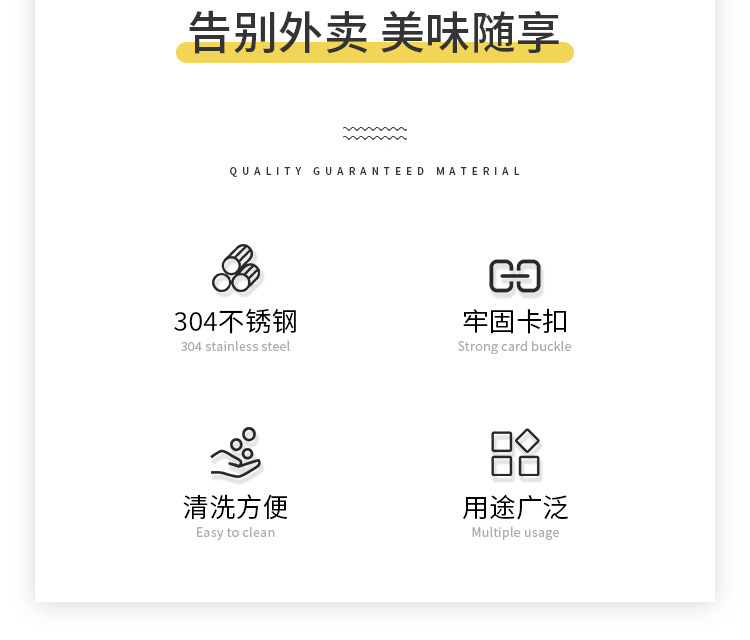 告别外卖 美味随享

QUALITY GUARANTEED MATERIAL

304不锈钢
304 stainless steel

牢固卡扣
Strong card buckle

清洗方便
Easy to clean

用途广泛
Multiple usage