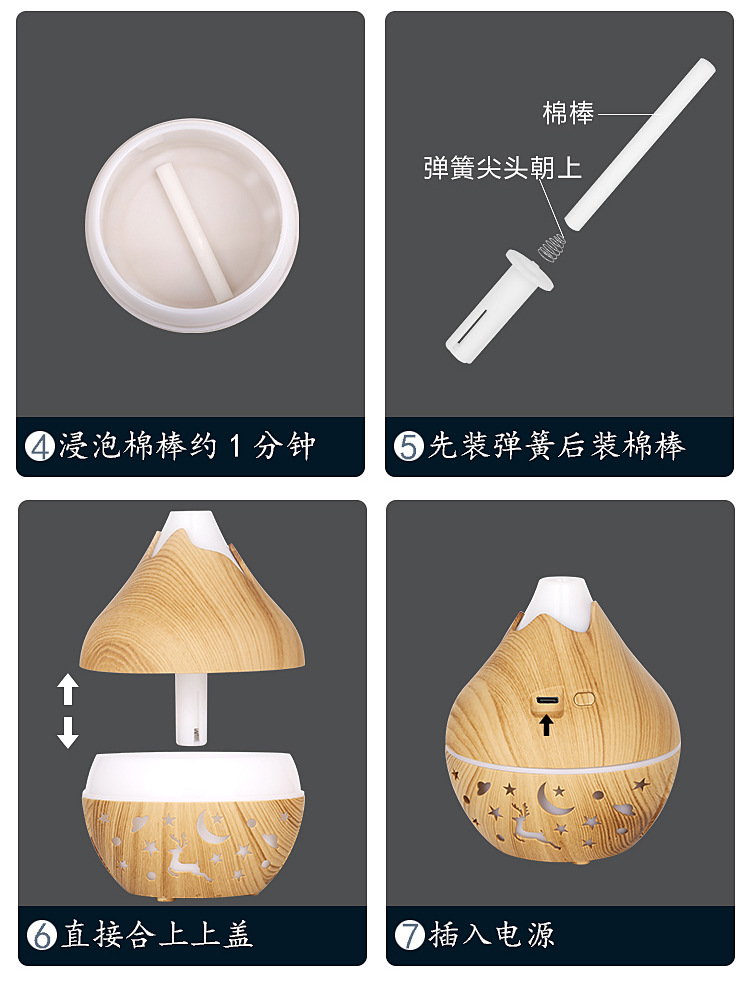 ④浸泡棉棒约 1 分钟

棉棒
弹簧尖头朝上

⑤先装弹簧后装棉棒

⑥直接合上上盖

⑦插入电源