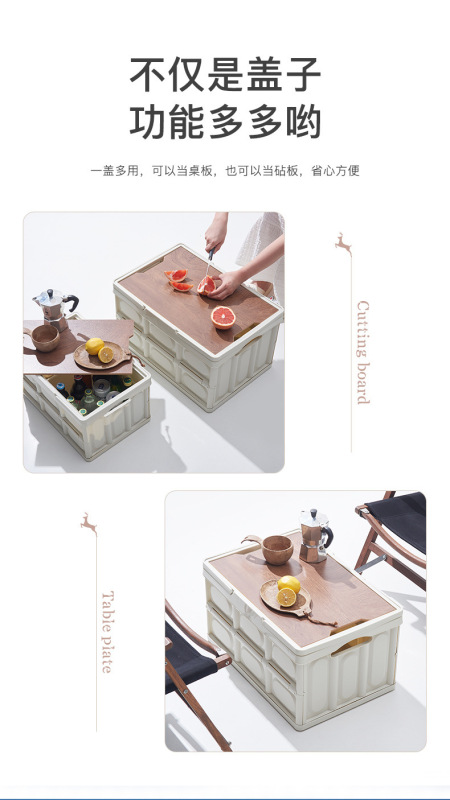 不仅是盖子
功能多多哟

一盖多用，可以当桌板，也可以当砧板，省心方便

Cutting board

Table plate