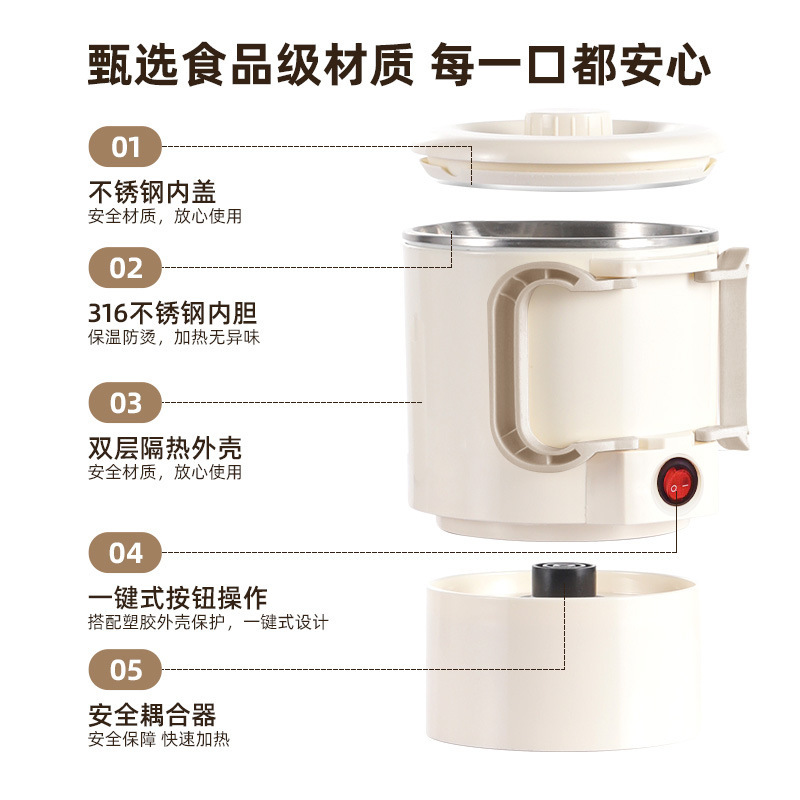 甄选食品级材质 每一口都安心

01
不锈钢内盖
安全材质，放心使用

02
316不锈钢内胆
保温防烫，加热无异味

03
双层隔热外壳
安全材质，放心使用

04
一键式按钮操作
搭配塑胶外壳保护，一键式设计

05
安全耦合器
安全保障 快速加热