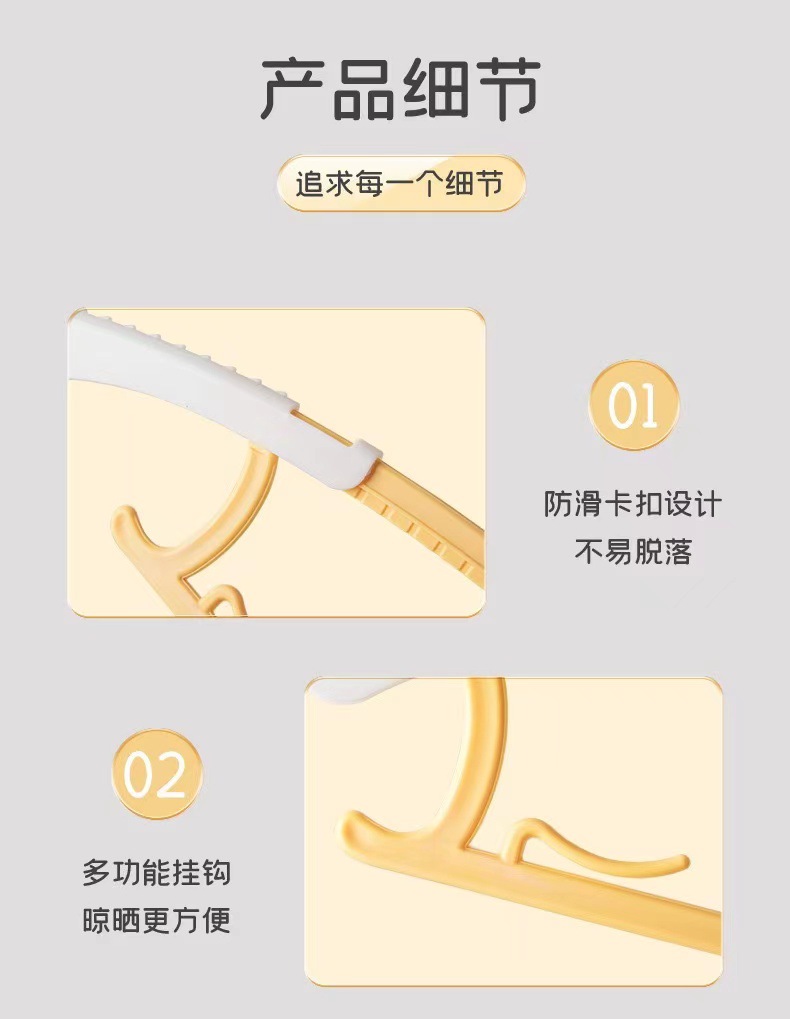 产品细节

追求每一个细节

01

防滑卡扣设计
不易脱落

02

多功能挂钩
晾晒更方便