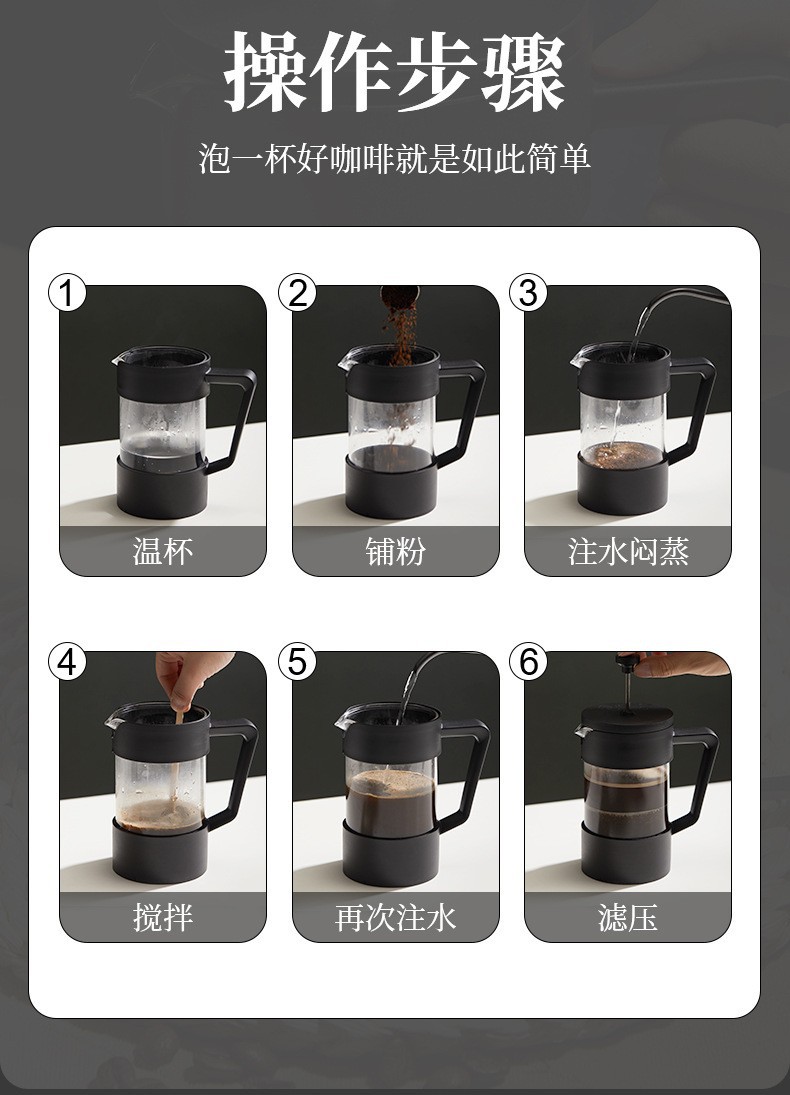 操作步骤

泡一杯好咖啡就是如此简单

1
温杯

2
铺粉

3
注水闷蒸

4
搅拌

5
再次注水

6
滤压