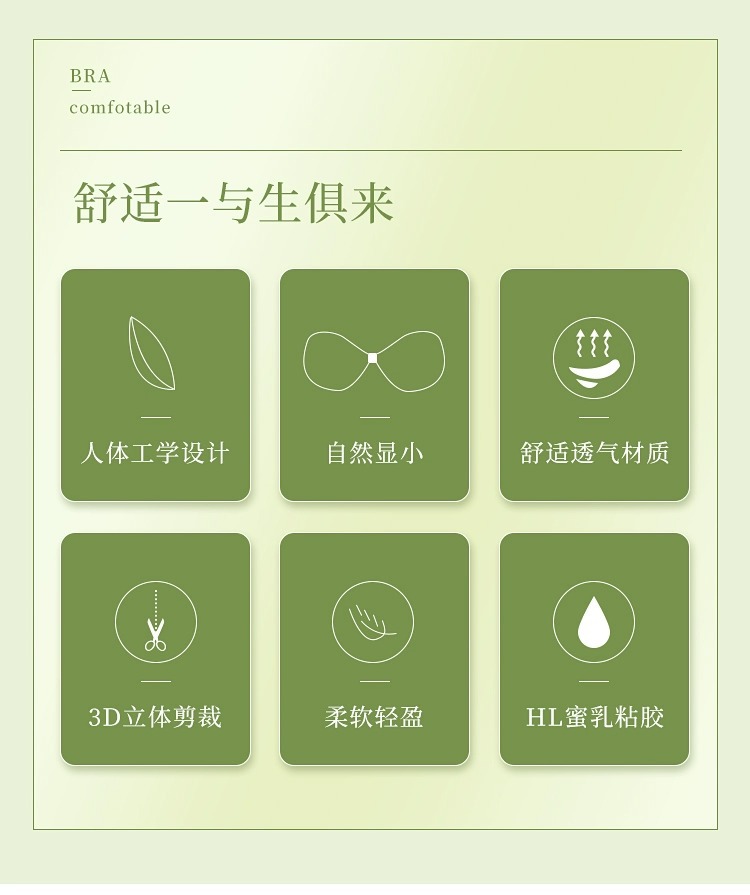 BRA
comfotable

舒适一与生俱来

人体工学设计

自然显小

舒适透气材质

3D立体剪裁

柔软轻盈

HL蜜乳粘胶