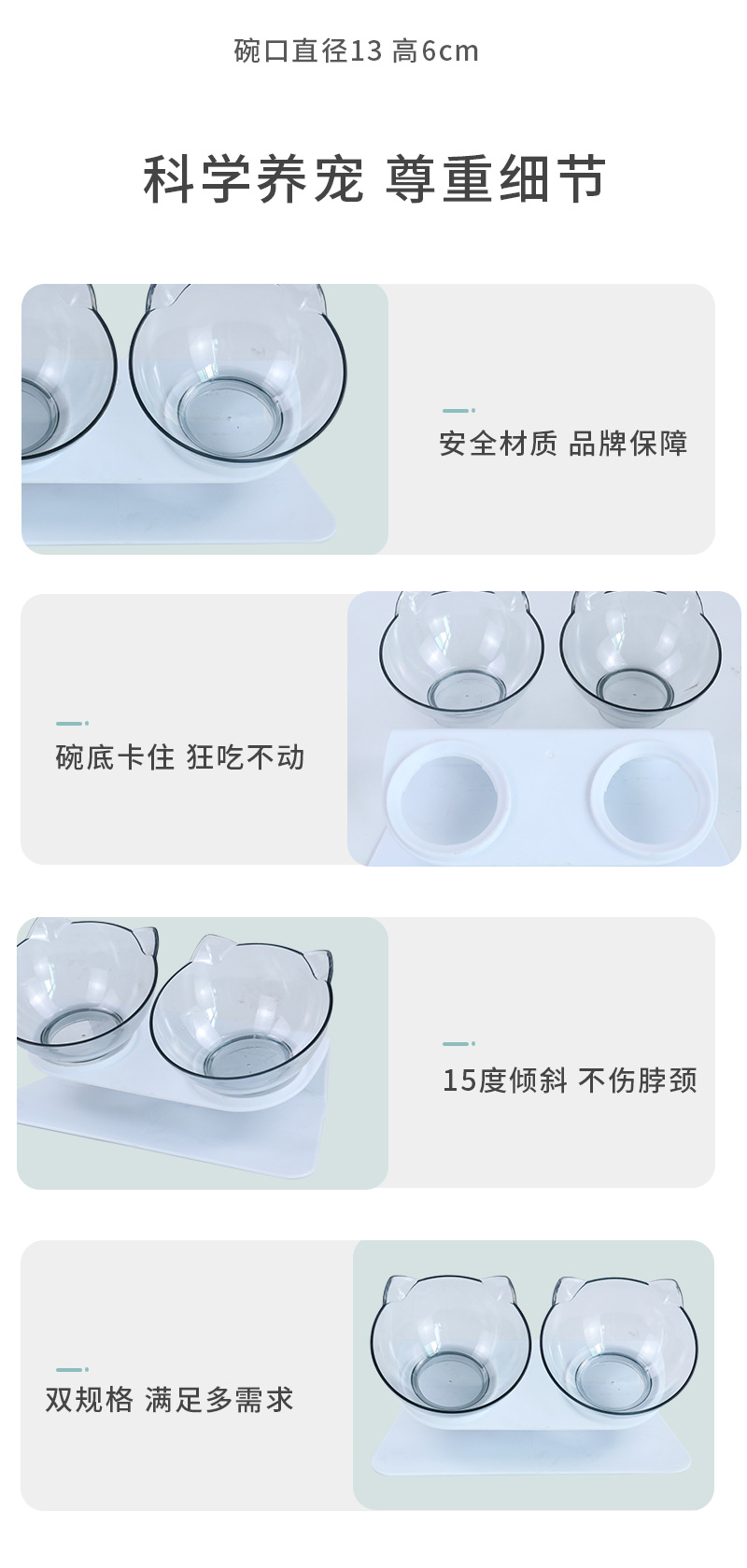 碗口直径13 高6cm

科学养宠 尊重细节

安全材质 品牌保障

碗底卡住 狂吃不动

15度倾斜 不伤脖颈

双规格 满足多需求