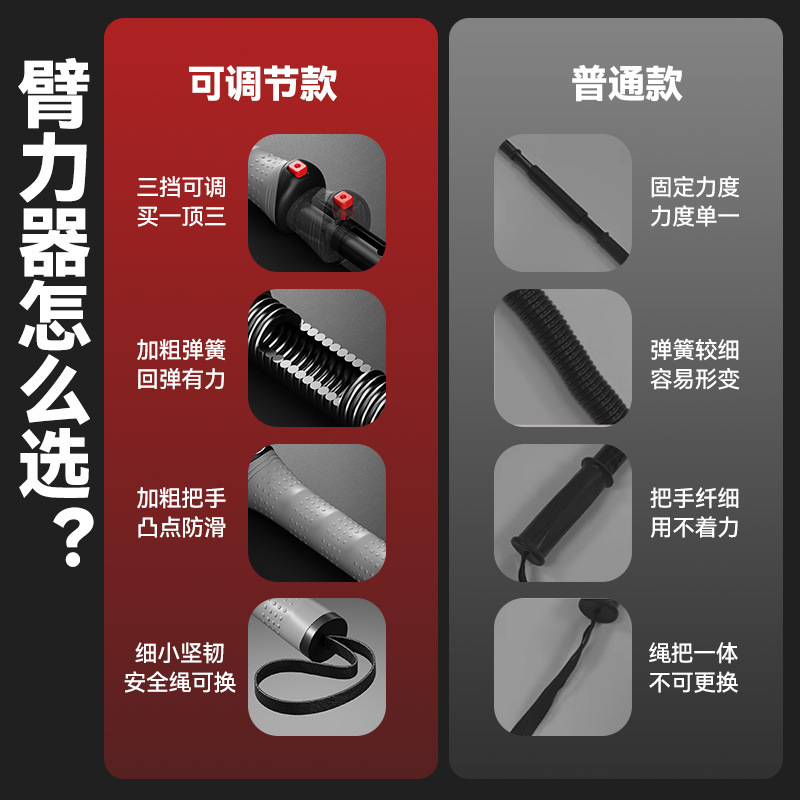 臂力器怎么选?

可调节款

三挡可调
买一顶三

加粗弹簧
回弹有力

加粗把手
凸点防滑

细小坚韧
安全绳可换

普通款

固定力度
力度单一

弹簧较细
容易形变

把手纤细
用不着力

绳把一体
不可更换