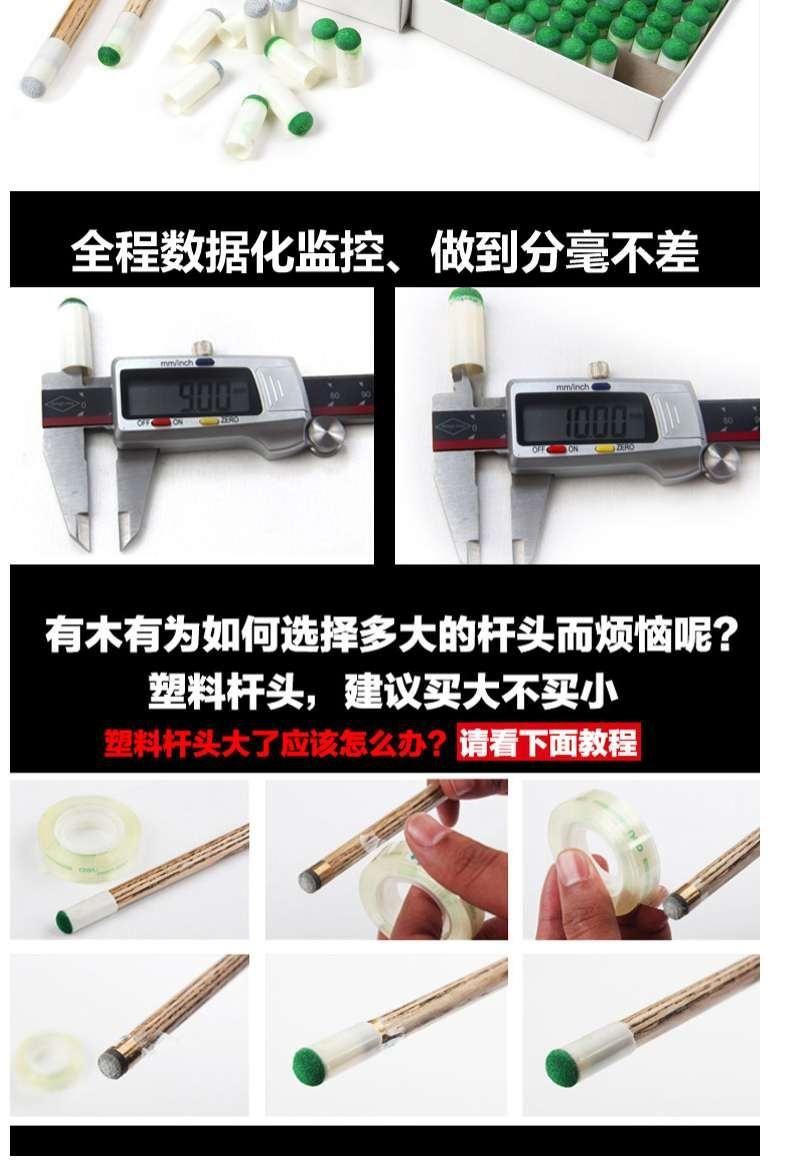 全程数据化监控、做到分毫不差

mm/inch
9.00
OFF ON ZERO

mm/inch
10.00
OFF ON ZERO

有木有为如何选择多大的杆头而烦恼呢？
塑料杆头，建议买大不买小
塑料杆头大了应该怎么办？请看下面教程