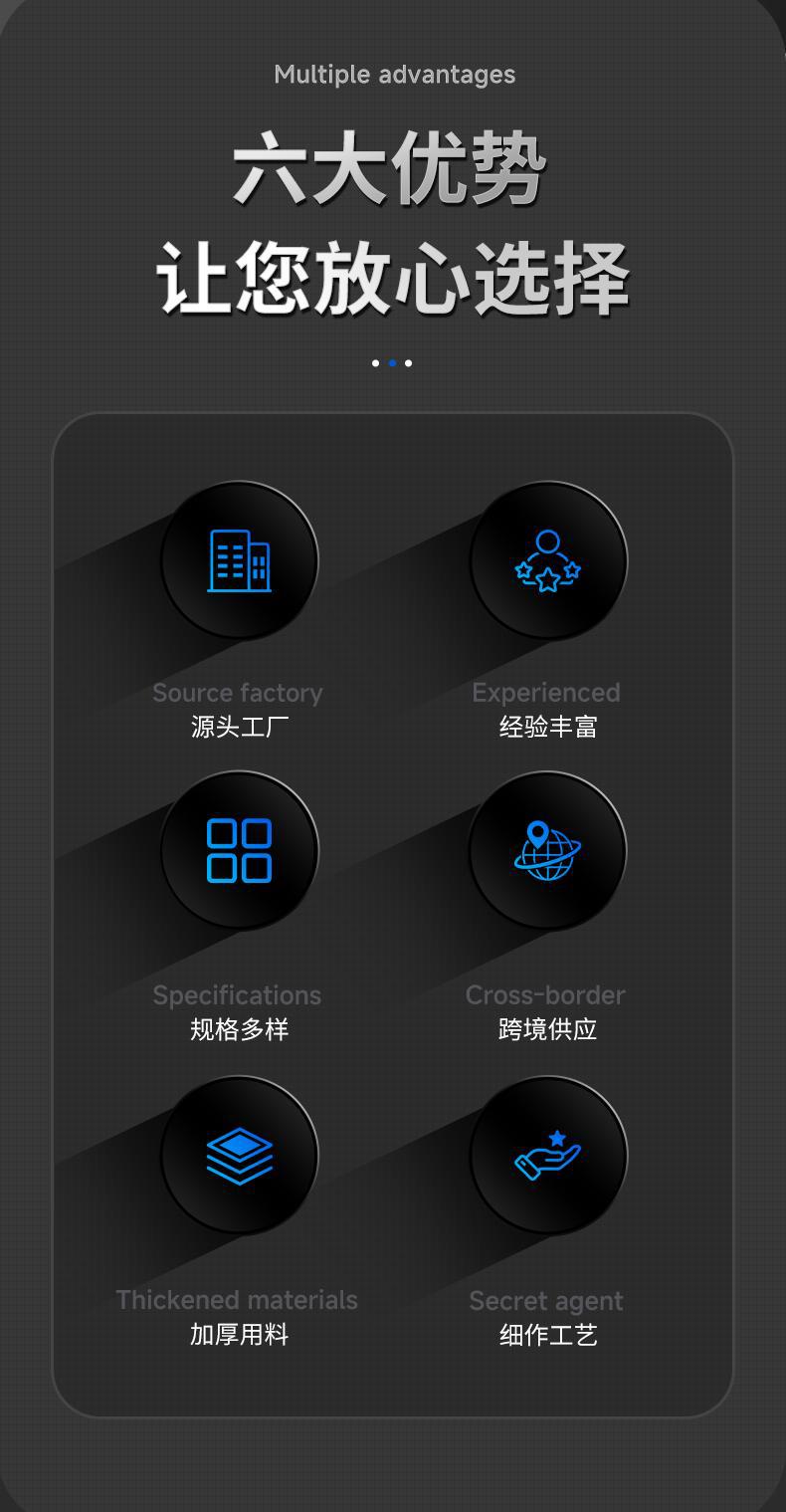 Multiple advantages

六大优势

让您放心选择

Source factory
源头工厂

Experienced
经验丰富

Specifications
规格多样

Cross-border
跨境供应

Thickened materials
加厚用料

Secret agent
细作工艺