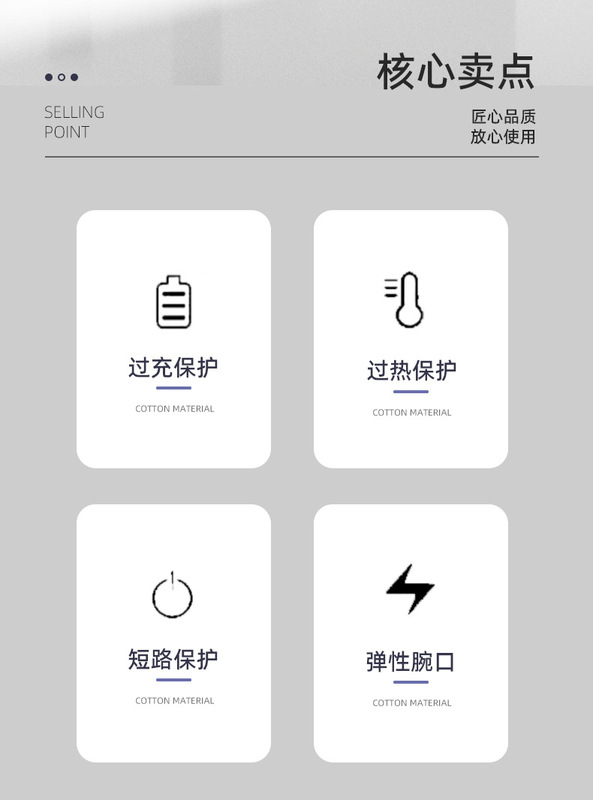 核心卖点

SELLING
POINT

匠心品质
放心使用

过充保护

COTTON MATERIAL

过热保护

COTTON MATERIAL

短路保护

COTTON MATERIAL

弹性腕口

COTTON MATERIAL