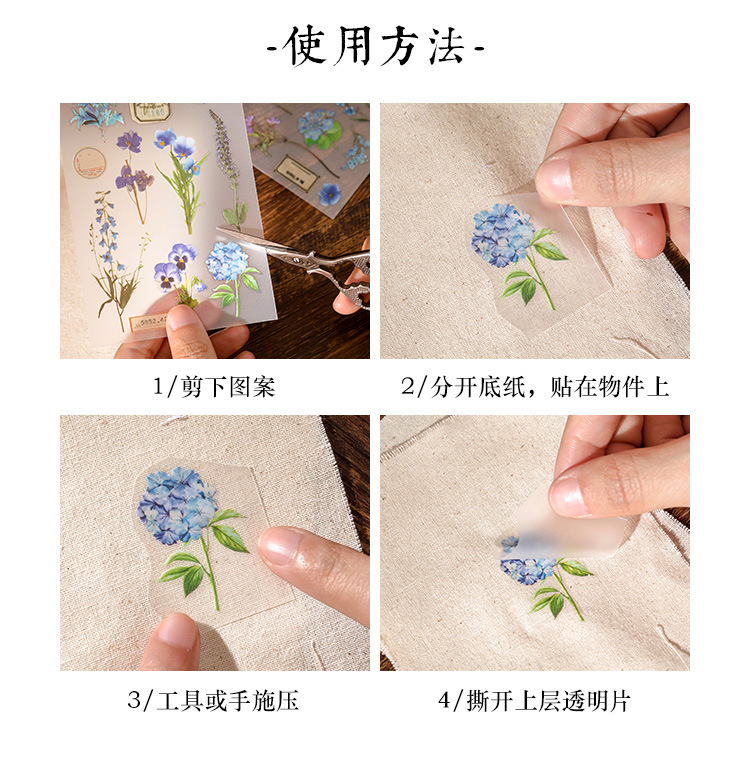 -使用方法-

1/剪下图案

2/分开底纸，贴在物件上

3/工具或手施压

4/撕开上层透明片