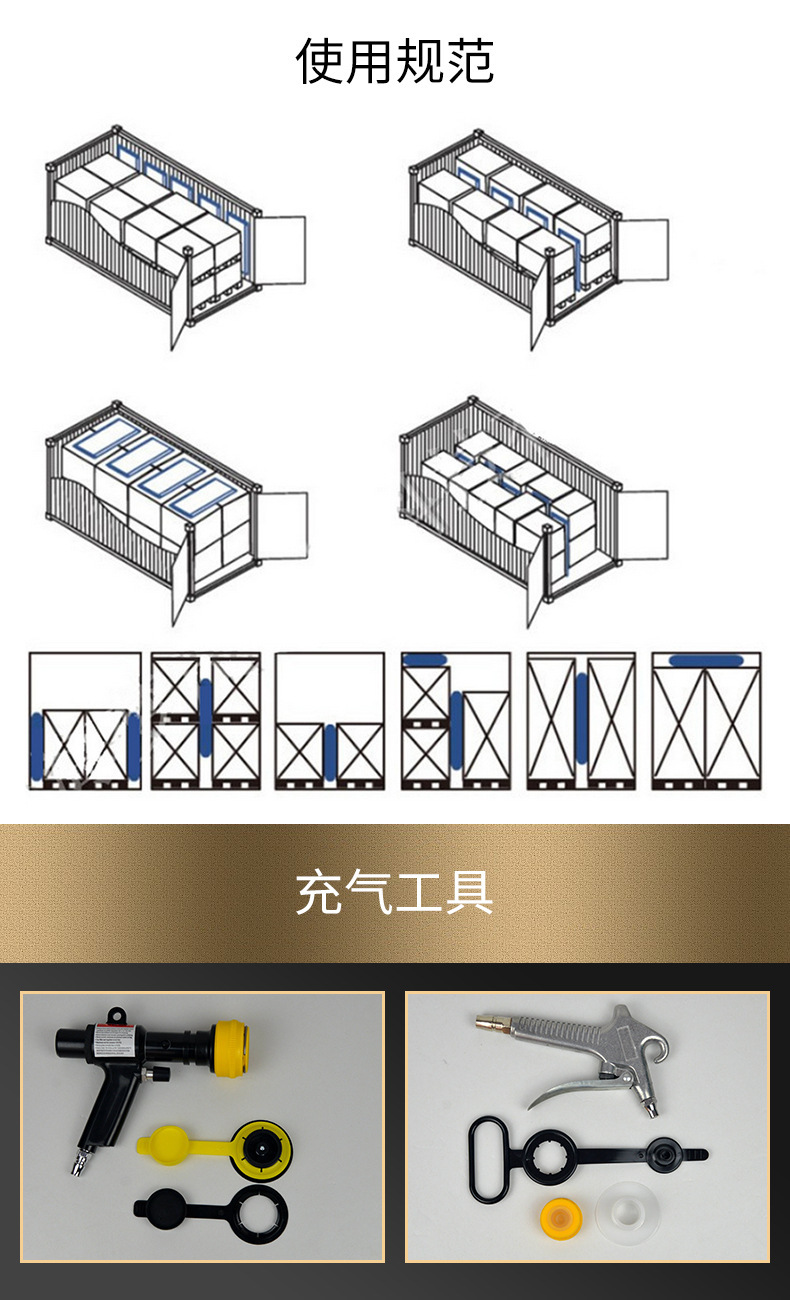 使用规范

充气工具