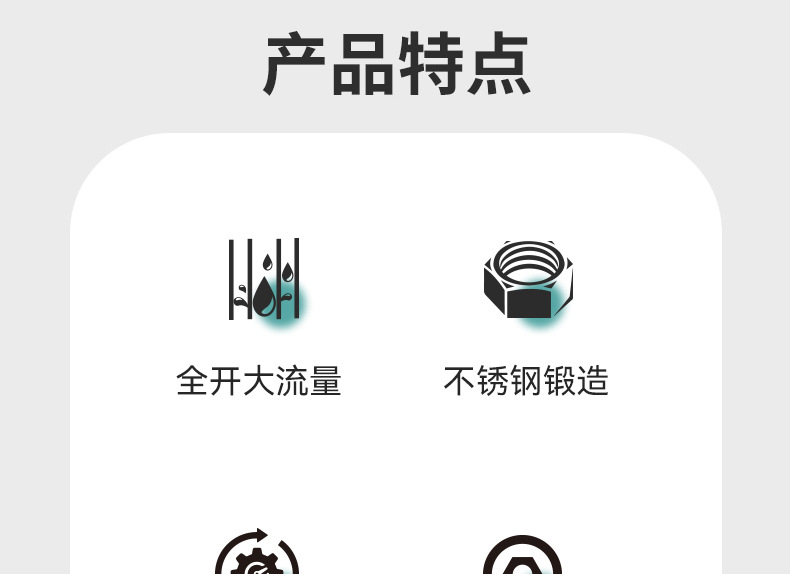 产品特点

全开大流量

不锈钢锻造