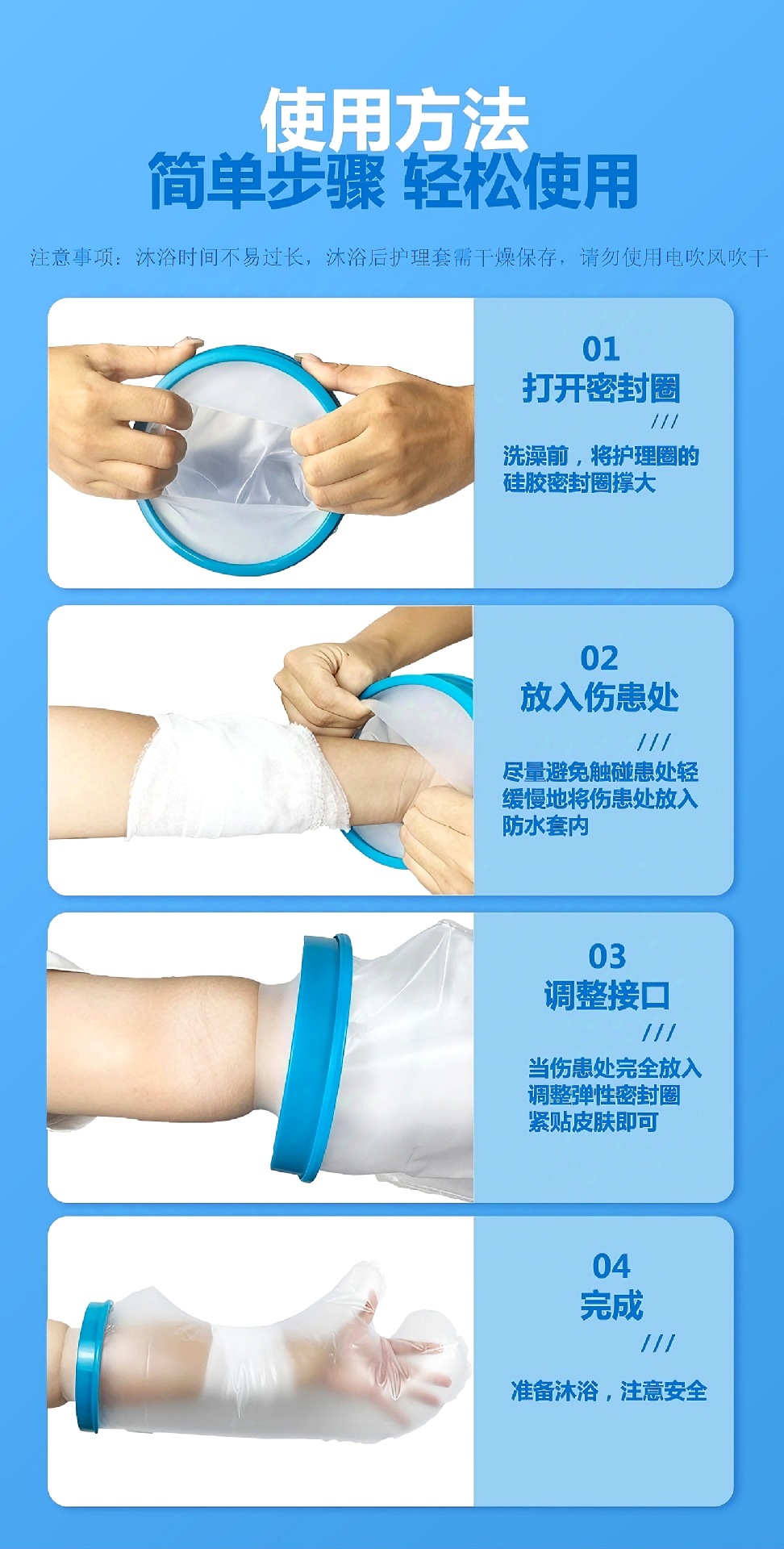 使用方法
简单步骤 轻松使用

注意事项：沐浴时间不易过长，沐浴后护理套需干燥保存，请勿使用电吹风吹干

01
打开密封圈
///
洗澡前，将护理圈的硅胶密封圈撑大

02
放入伤患处
///
尽量避免触碰患处轻缓慢地将伤患处放入防水套内

03
调整接口
///
当伤患处完全放入调整弹性密封圈紧贴皮肤即可

04
完成
///
准备沐浴，注意安全