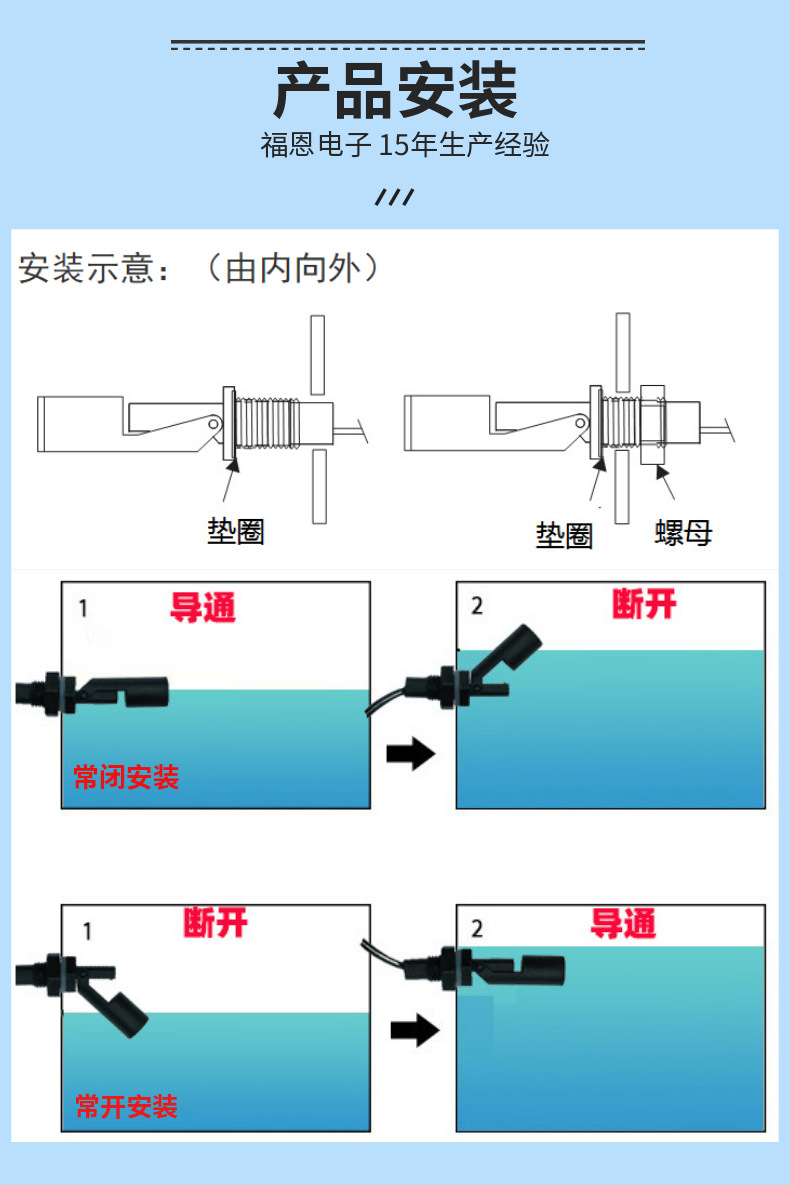 产品安装

福恩电子 15年生产经验

///

安装示意：（由内向外）

垫圈

垫圈

螺母

1 导通

常闭安装

2 断开

1 断开

常开安装

2 导通