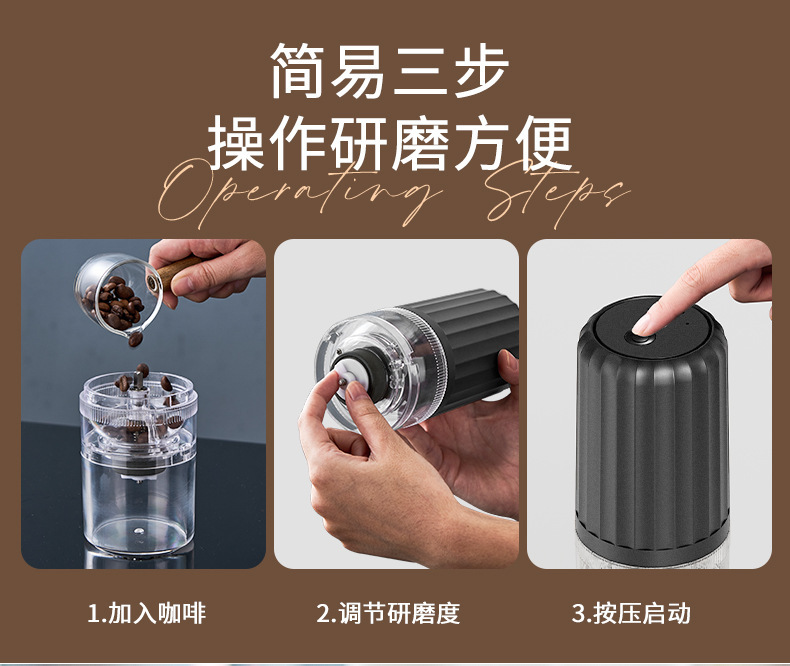 简易三步
操作研磨方便
Operating Steps

1.加入咖啡

2.调节研磨度

3.按压启动