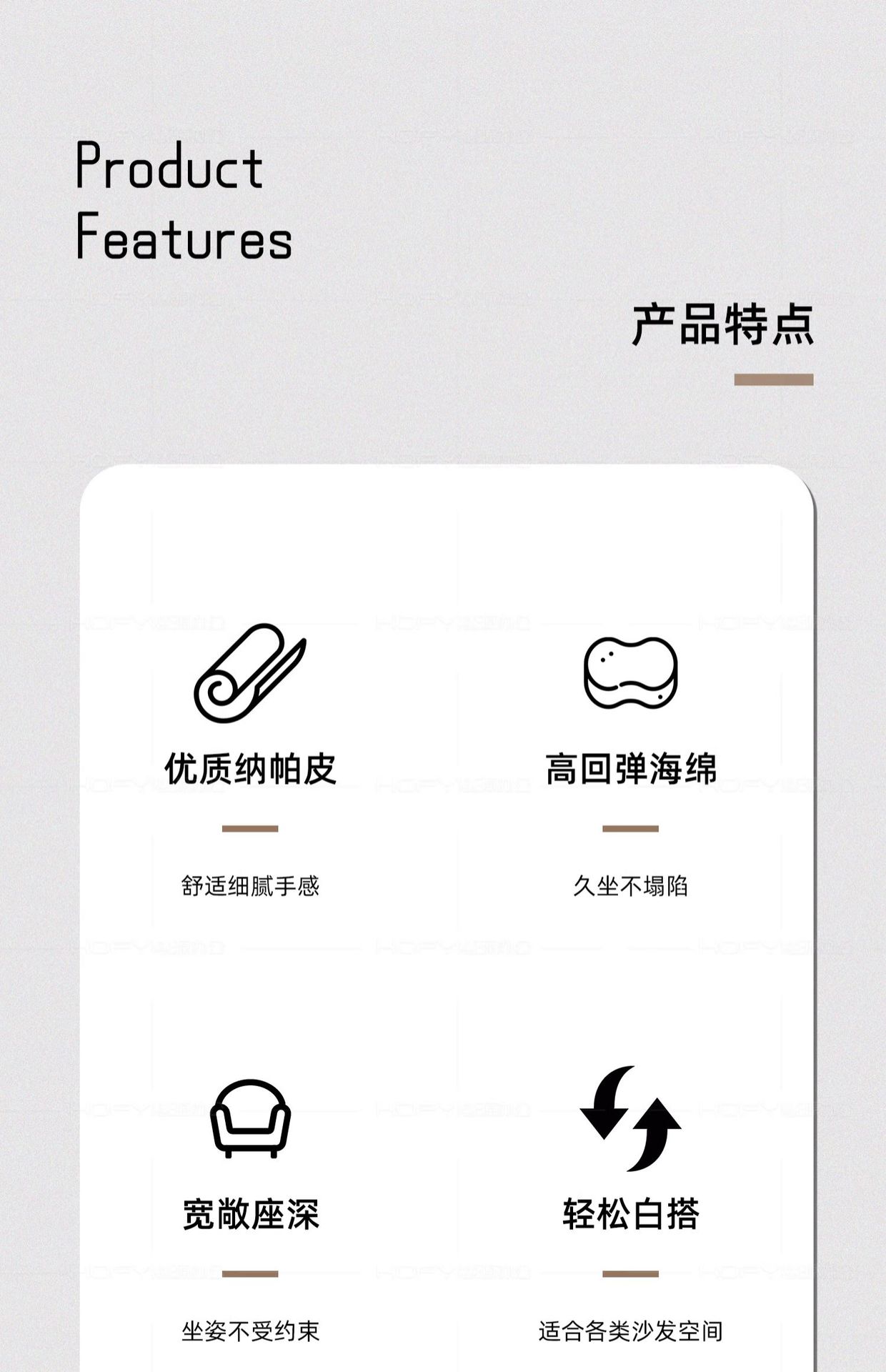 Product
Features

产品特点

优质纳帕皮

舒适细腻手感

高回弹海绵

久坐不塌陷

宽敞座深

坐姿不受约束

轻松白搭

适合各类沙发空间

HOFY