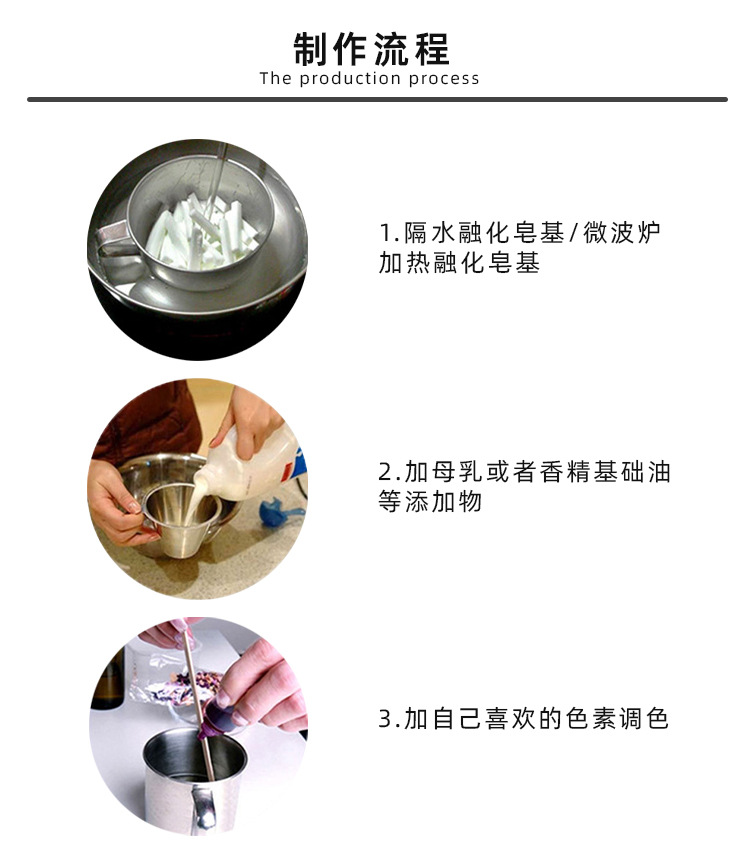 制作流程
The production process

1.隔水融化皂基/微波炉加热融化皂基

2.加母乳或者香精基础油等添加物

3.加自己喜欢的色素调色