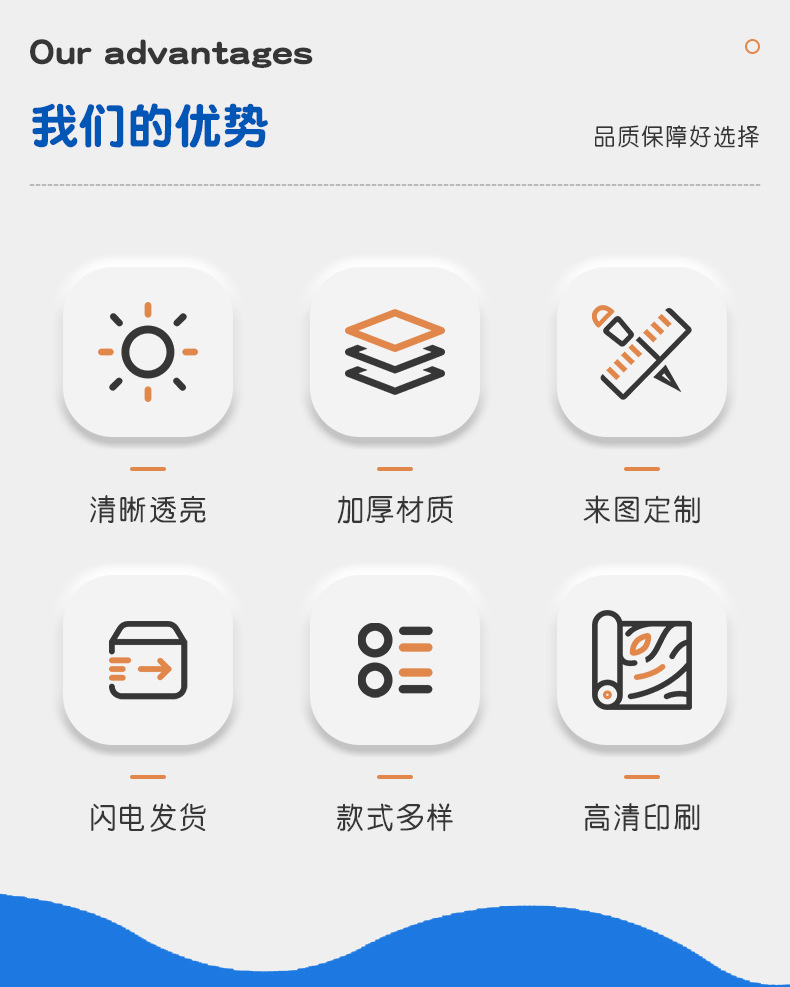 Our advantages

我们的优势

品质保障好选择

清晰透亮

加厚材质

来图定制

闪电发货

款式多样

高清印刷