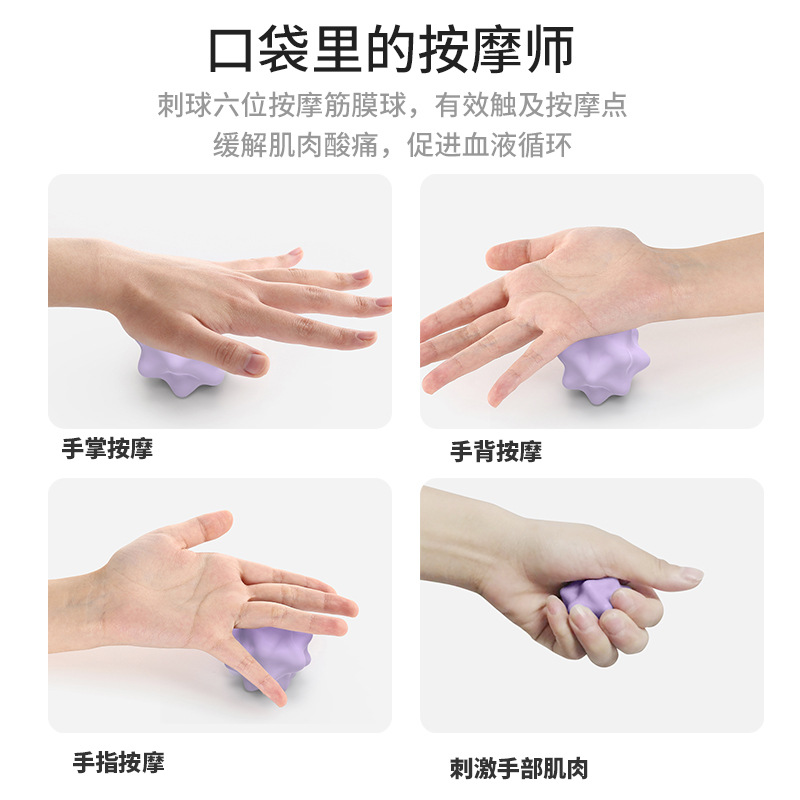 口袋里的按摩师

刺球六位按摩筋膜球，有效触及按摩点
缓解肌肉酸痛，促进血液循环

手掌按摩

手背按摩

手指按摩

刺激手部肌肉