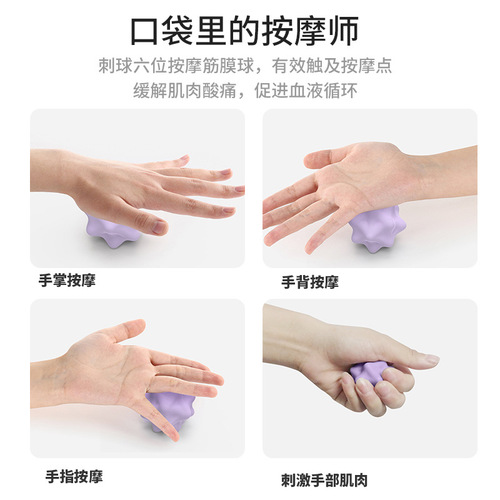 口袋里的按摩师

刺球六位按摩筋膜球，有效触及按摩点
缓解肌肉酸痛，促进血液循环

手掌按摩

手背按摩

手指按摩

刺激手部肌肉