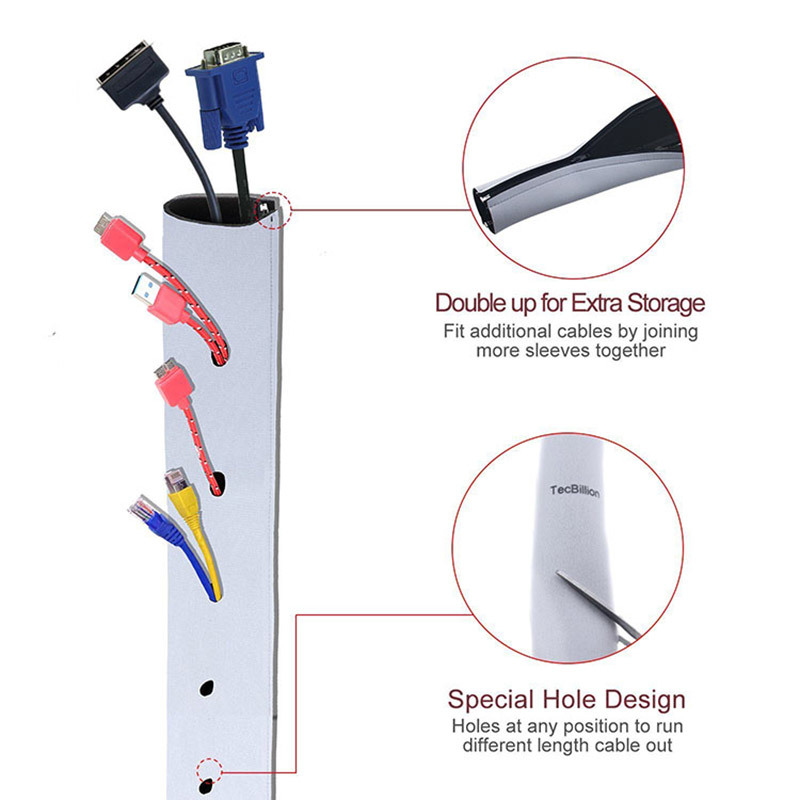 Double up for Extra Storage
Fit additional cables by joining more sleeves together

TecBillion

Special Hole Design
Holes at any position to run different length cable out