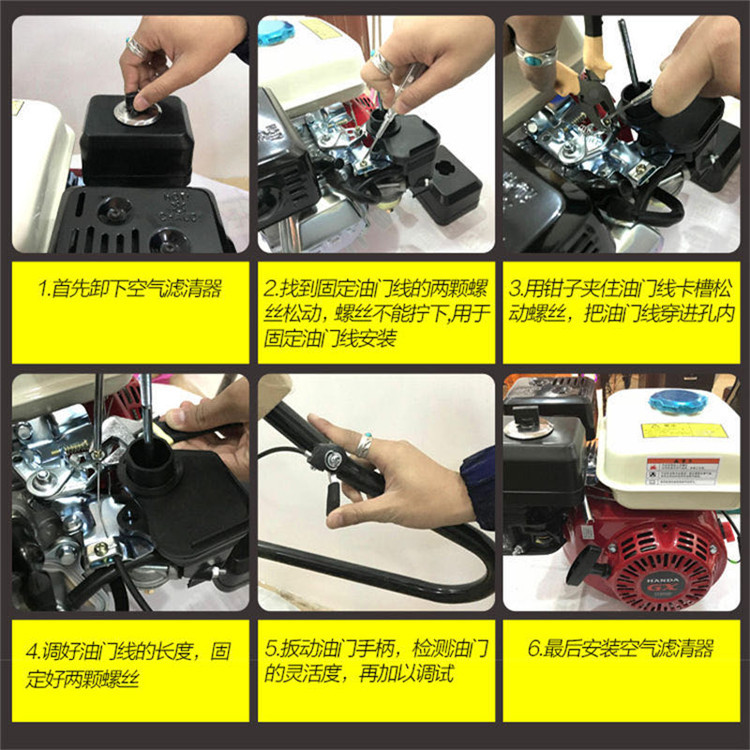 1.首先卸下空气滤清器

2.找到固定油门线的两颗螺丝松动，螺丝不能拧下,用于固定油门线安装

3.用钳子夹住油门线卡槽松动螺丝，把油门线穿进孔内

4.调好油门线的长度，固定好两颗螺丝

5.扳动油门手柄，检测油门的灵活度，再加以调试

6.最后安装空气滤清器

HANDA
GX