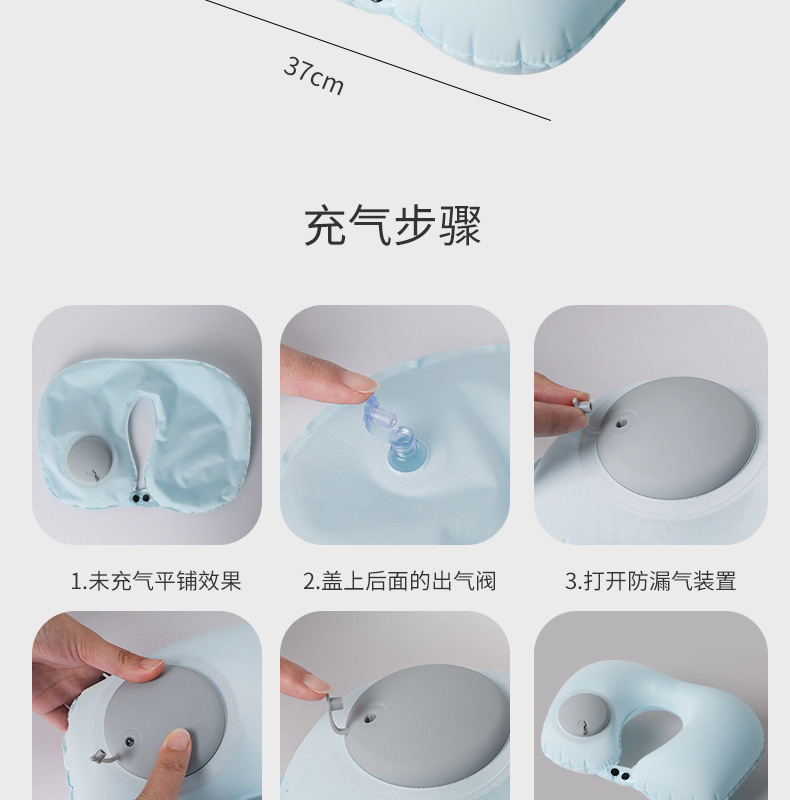 37cm

充气步骤

1.未充气平铺效果

2.盖上后面的出气阀

3.打开防漏气装置