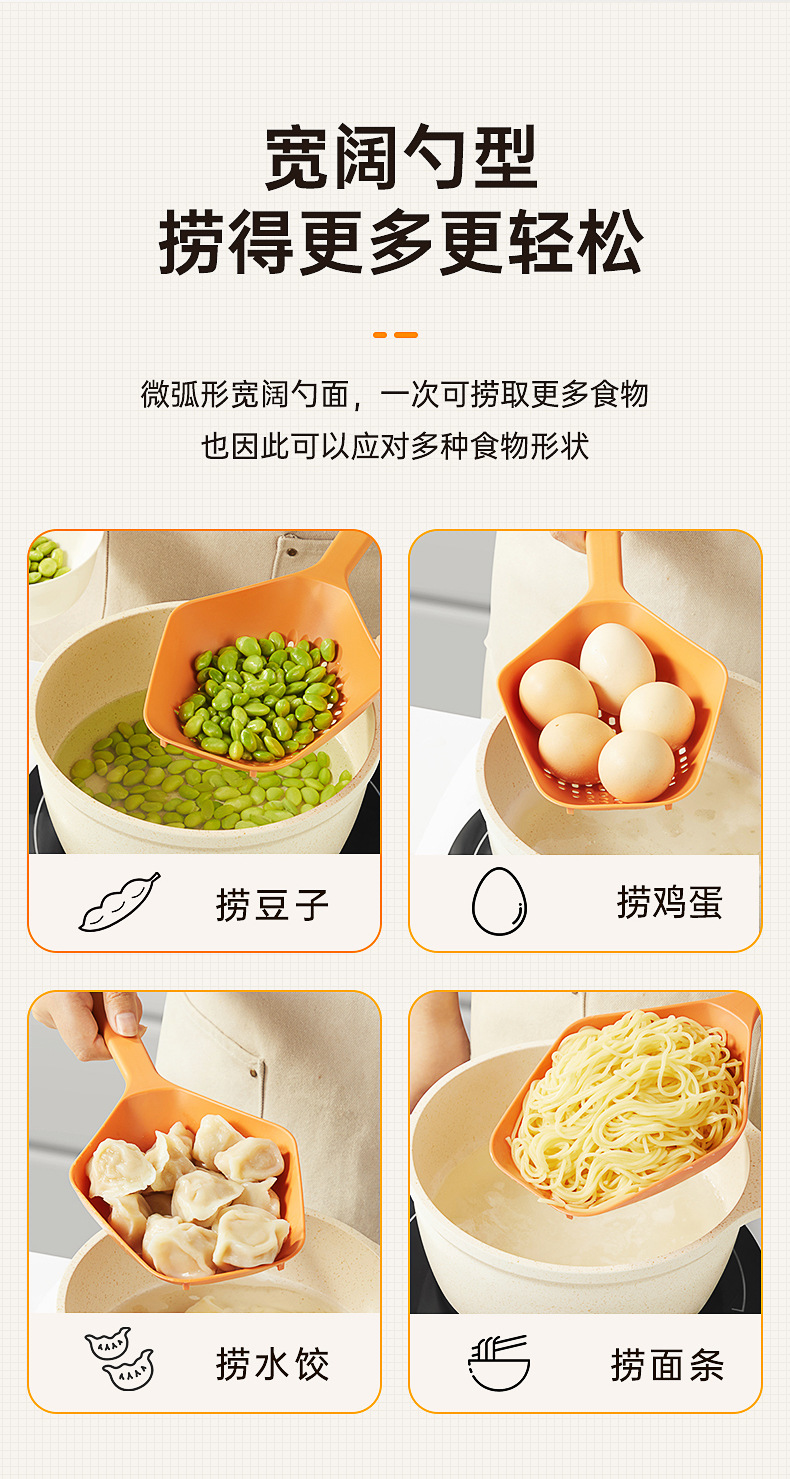 宽阔勺型
捞得更多更轻松

微弧形宽阔勺面，一次可捞取更多食物
也因此可以应对多种食物形状

捞豆子

捞鸡蛋

捞水饺

捞面条