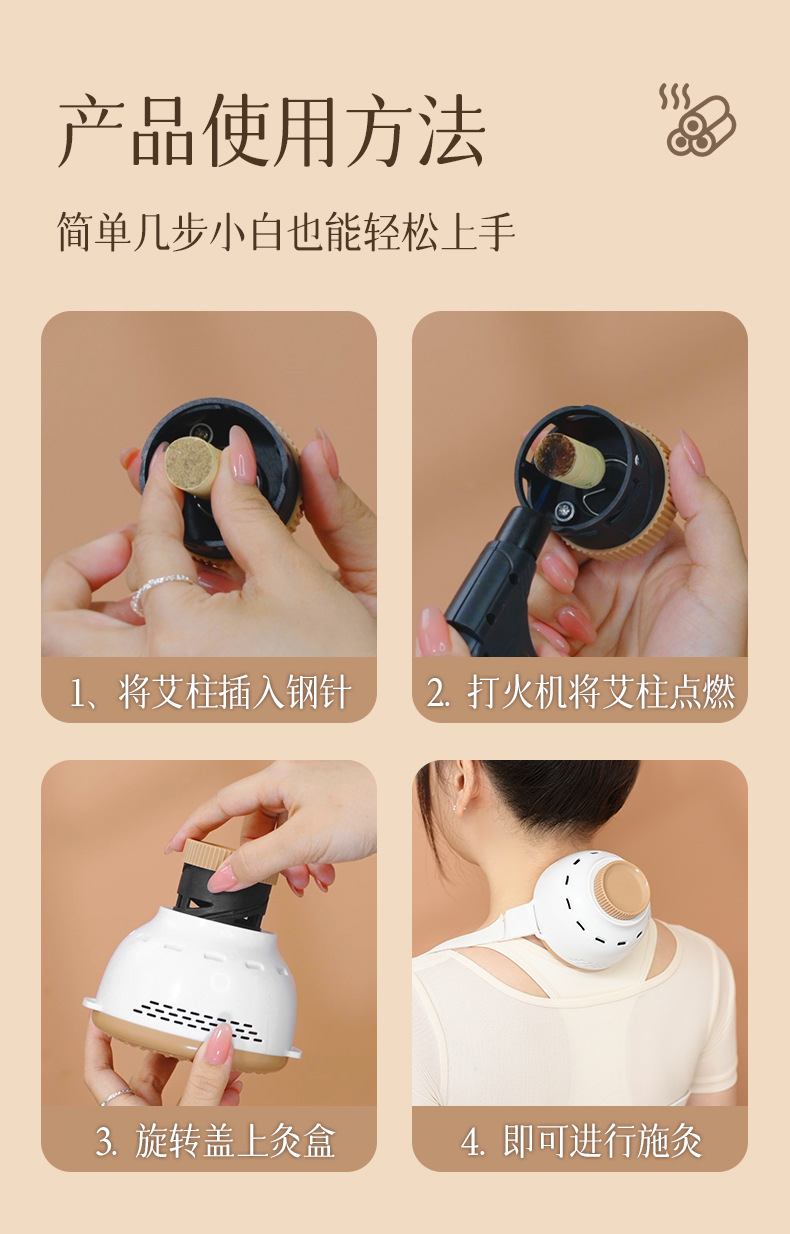 产品使用方法

简单几步小白也能轻松上手

1、将艾柱插入钢针

2. 打火机将艾柱点燃

3. 旋转盖上灸盒

4. 即可进行施灸