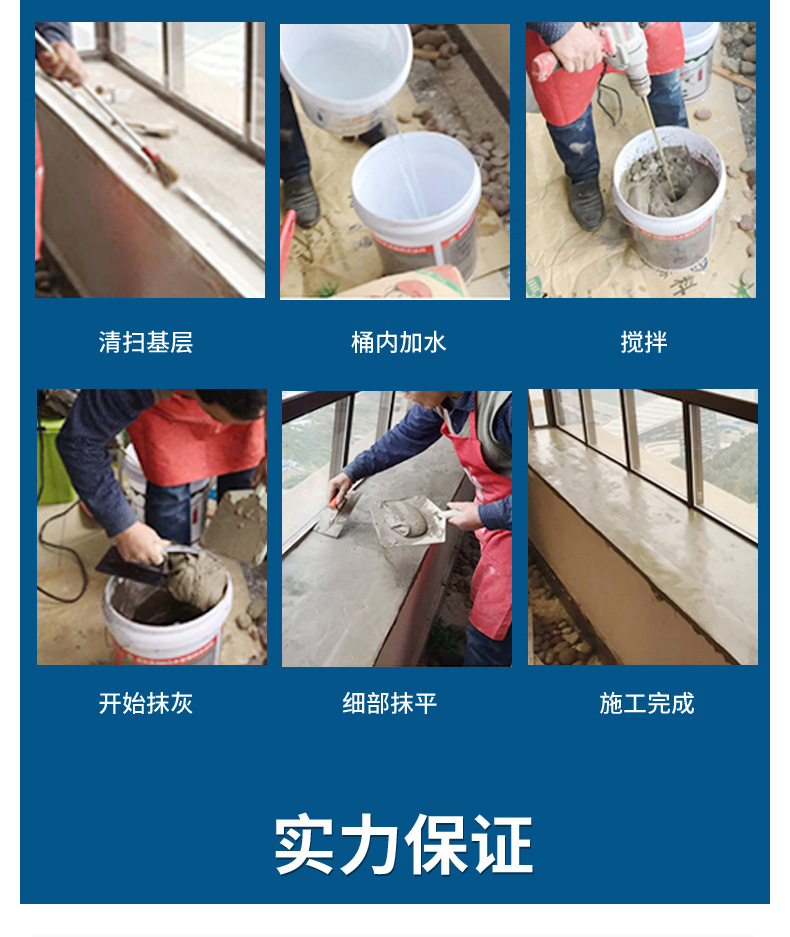 清扫基层

桶内加水

搅拌

开始抹灰

细部抹平

施工完成

实力保证