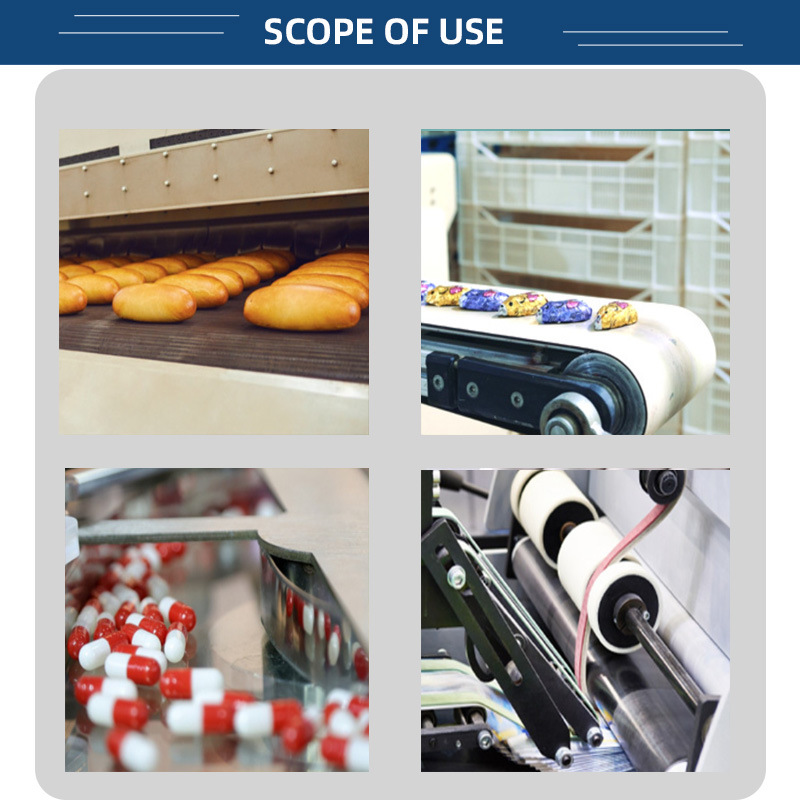 SCOPE OF USE