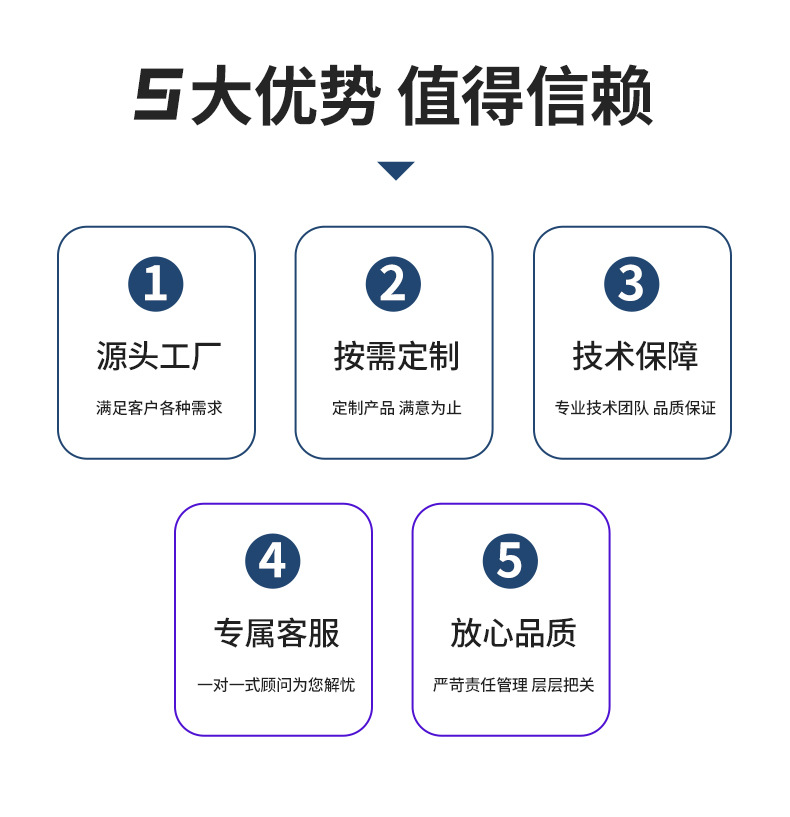 5大优势 值得信赖

1

源头工厂

满足客户各种需求

2

按需定制

定制产品 满意为止

3

技术保障

专业技术团队 品质保证

4

专属客服

一对一式顾问为您解忧

5

放心品质

严苛责任管理 层层把关