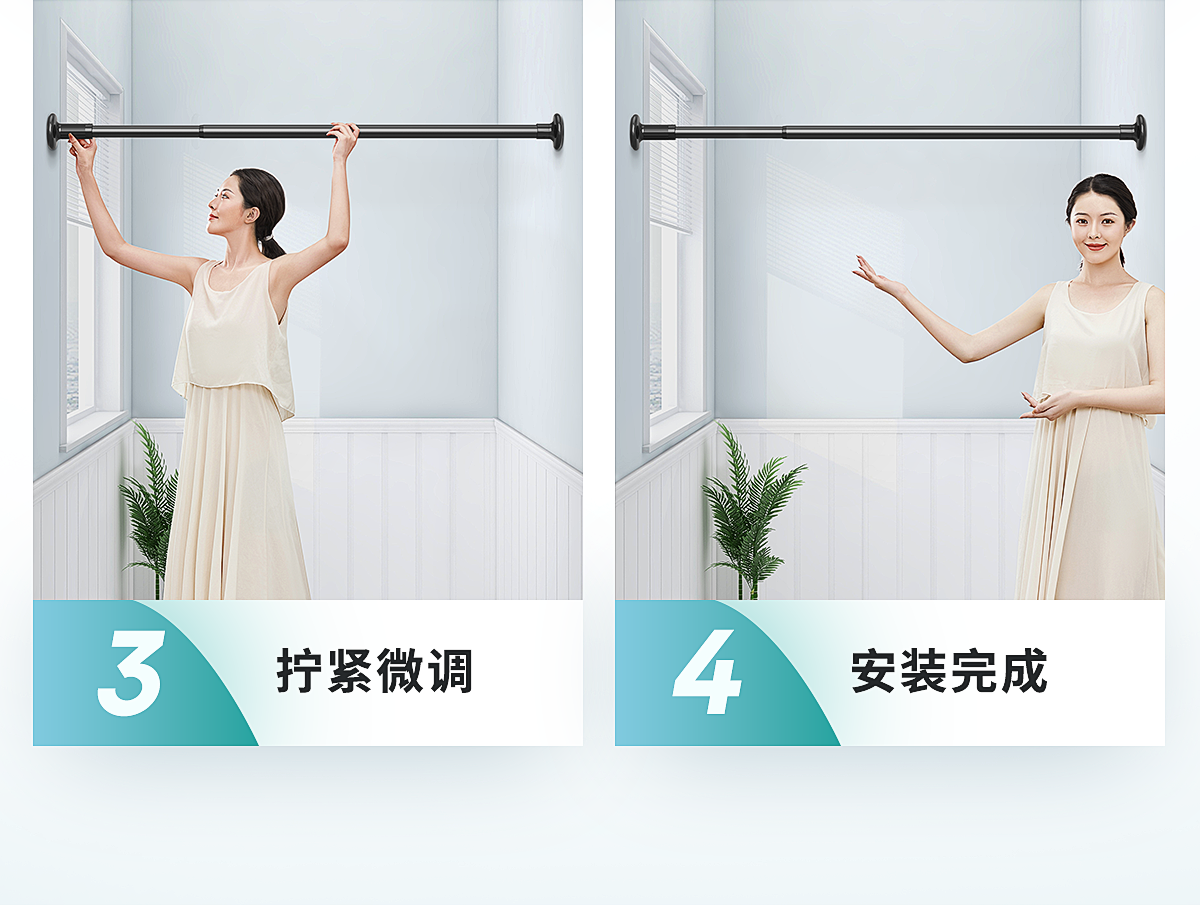 3 拧紧微调

4 安装完成