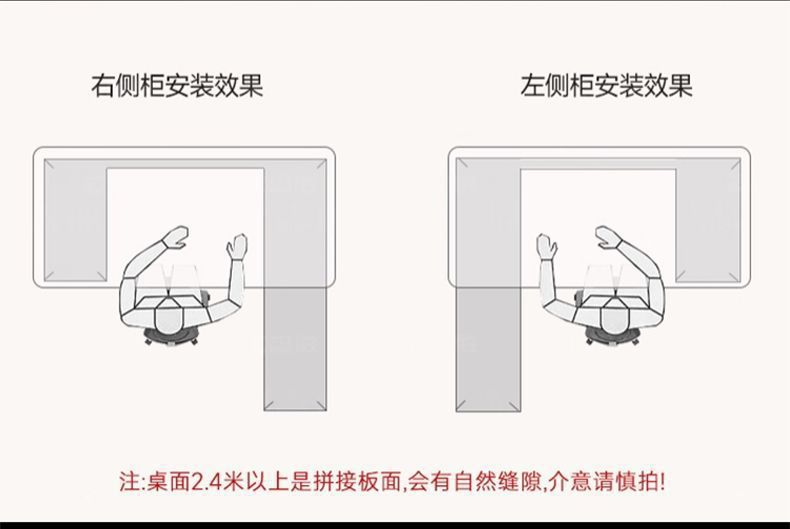 右侧柜安装效果

左侧柜安装效果

注:桌面2.4米以上是拼接板面,会有自然缝隙,介意请慎拍!