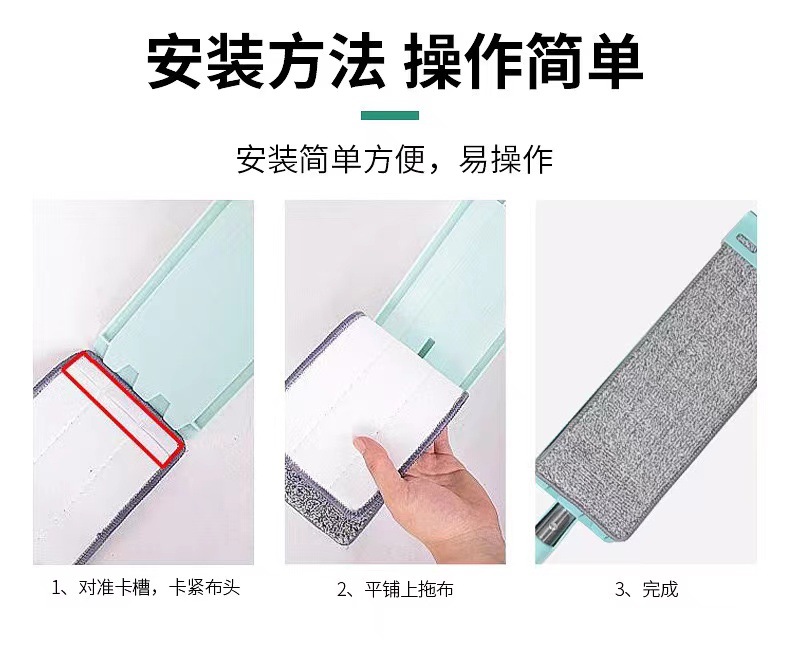 安装方法 操作简单

安装简单方便，易操作

1、对准卡槽，卡紧布头

2、平铺上拖布

3、完成