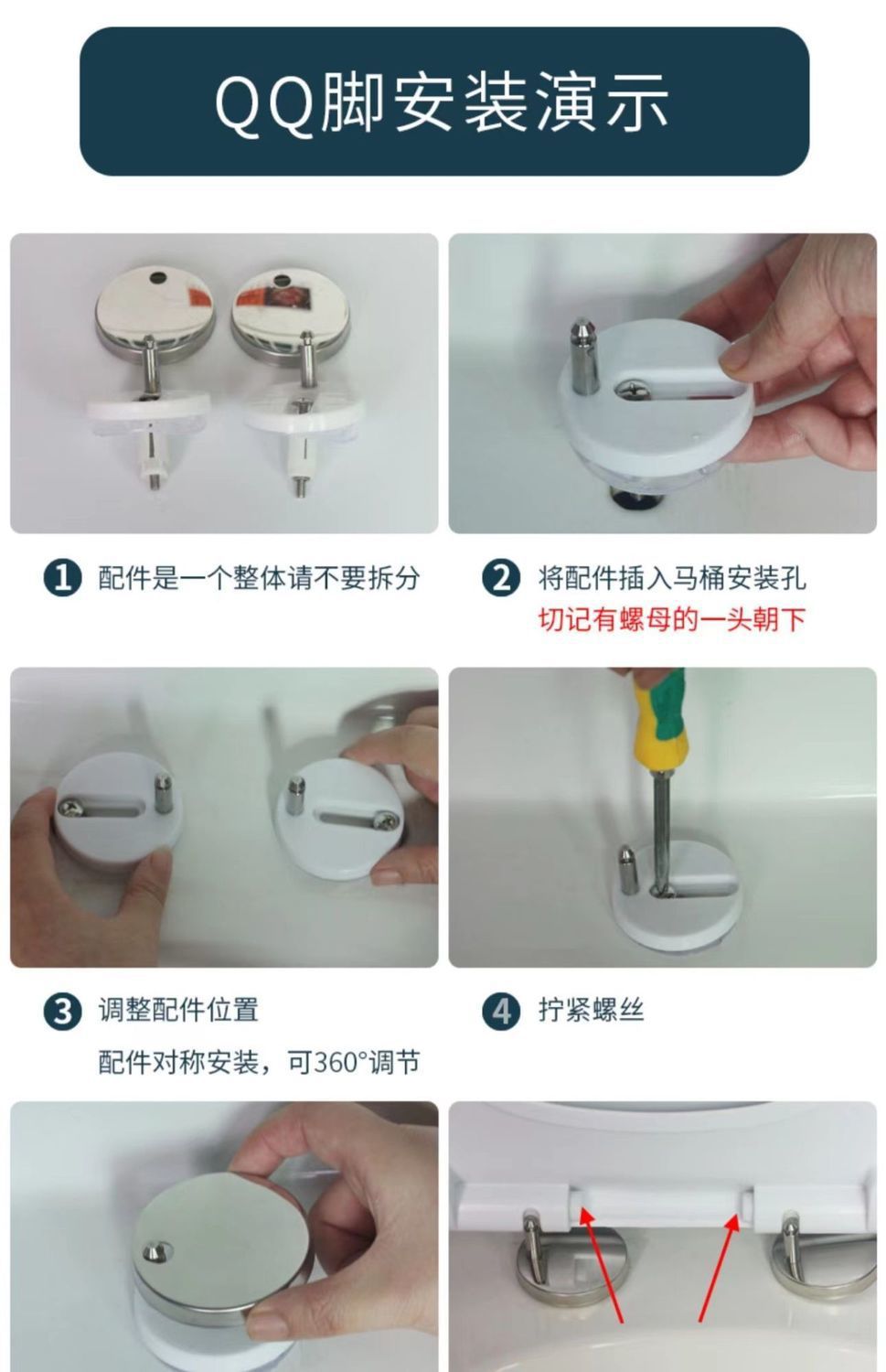 QQ脚安装演示

1 配件是一个整体请不要拆分

2 将配件插入马桶安装孔
切记有螺母的一头朝下

3 调整配件位置
配件对称安装，可360°调节

4 拧紧螺丝