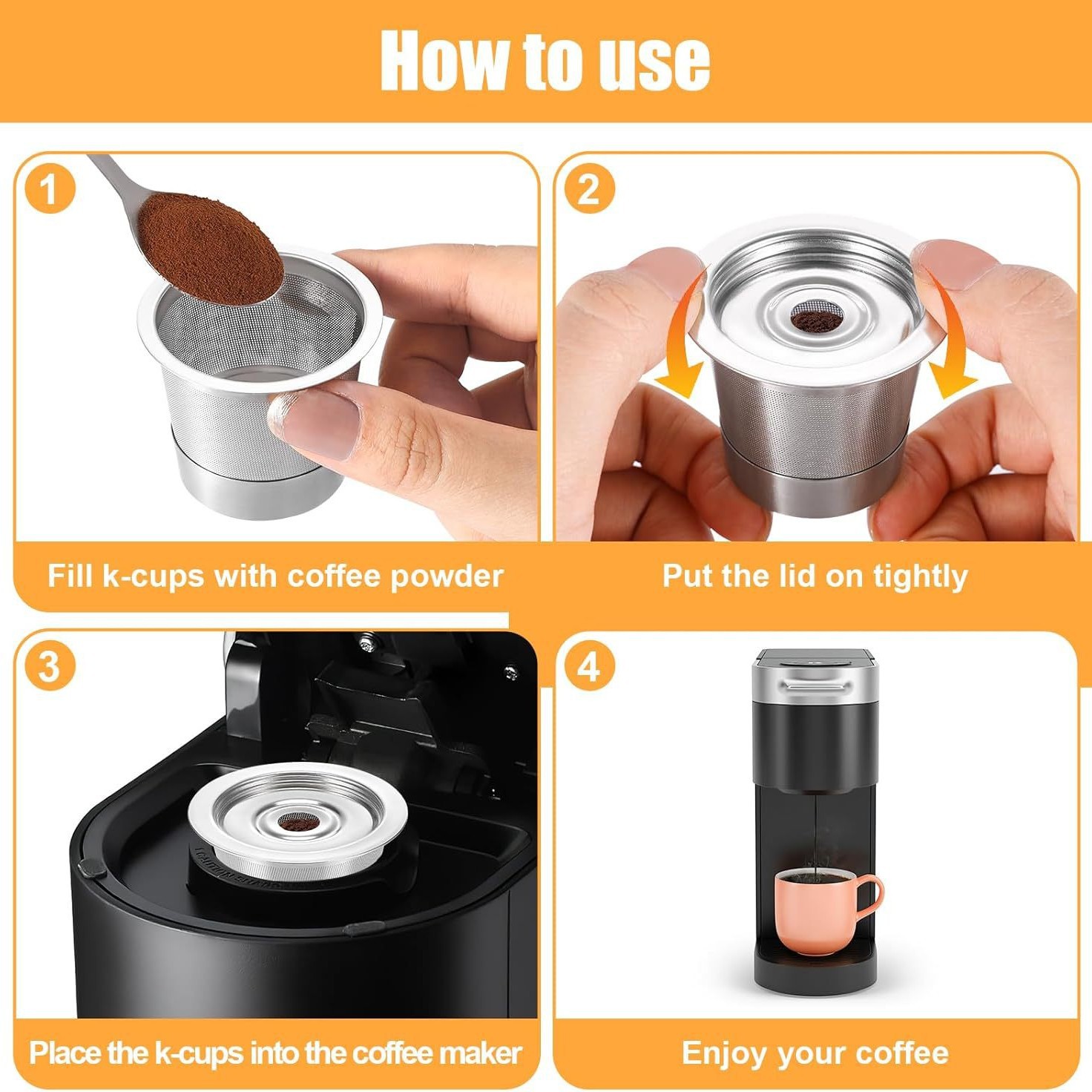 How to use

1

Fill k-cups with coffee powder

2

Put the lid on tightly

3

Place the k-cups into the coffee maker

4

Enjoy your coffee